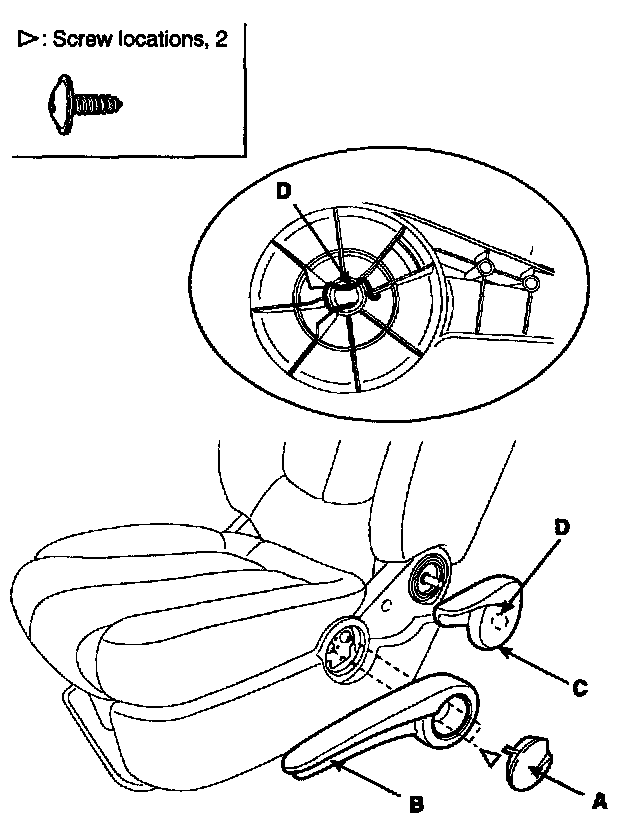 ▷: Screw locations, 2

D

D

C

B

A