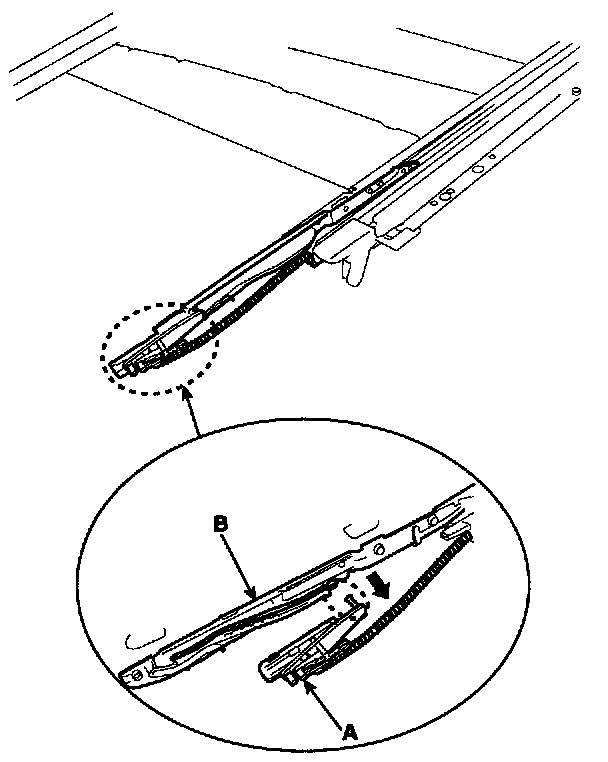 B

A