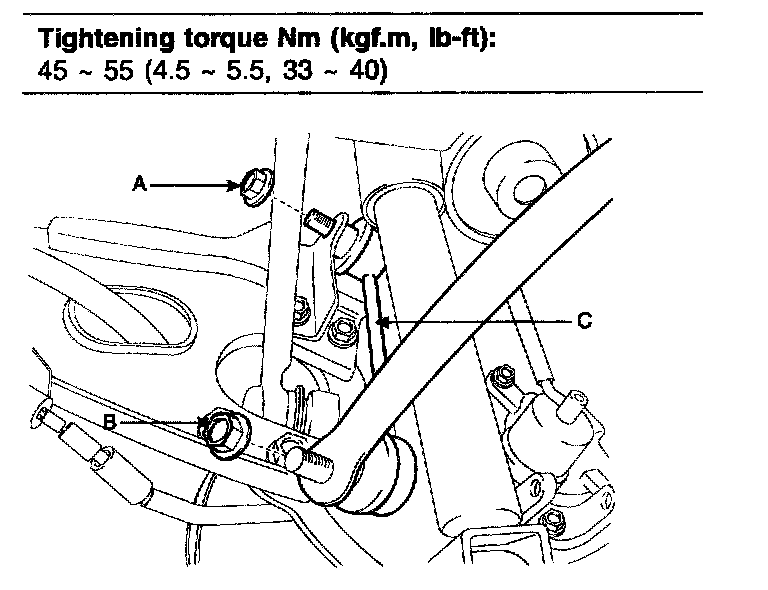 Tightening torque Nm (kgf.m, lb-ft):
45 ~ 55 (4.5 ~ 5.5, 33 ~ 40)

A

C

B