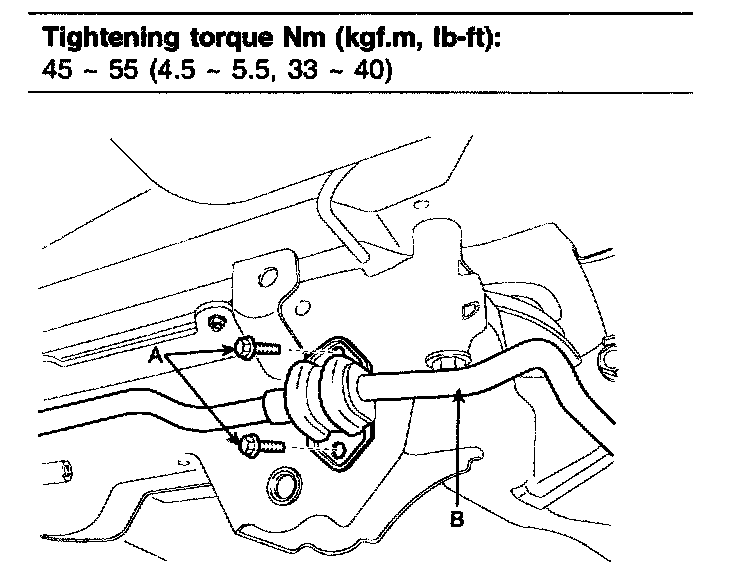 Tightening torque Nm (kgf.m, lb-ft):
45 ~ 55 (4.5 ~ 5.5, 33 ~ 40)

A

B