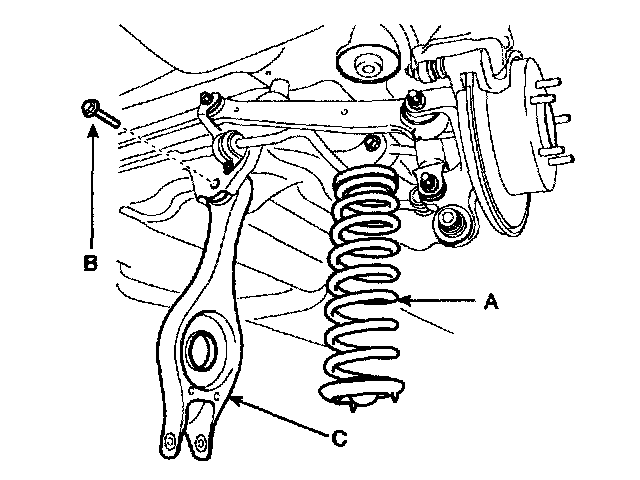 B
A
C