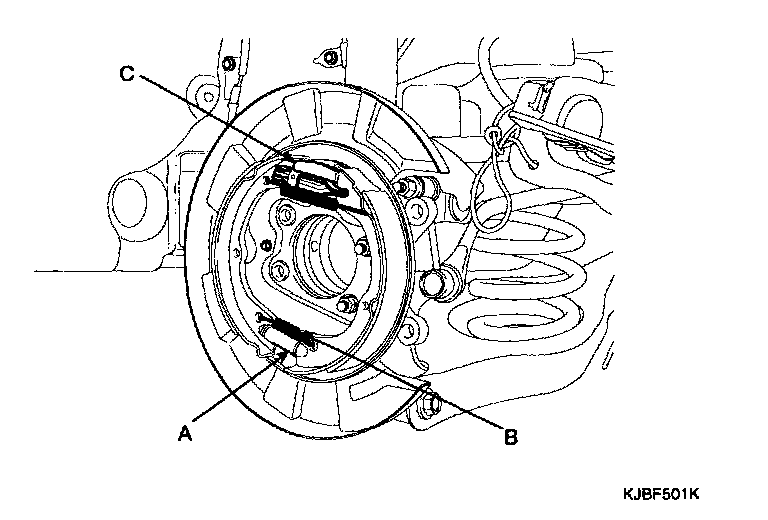 C

A

B

KJBF501K