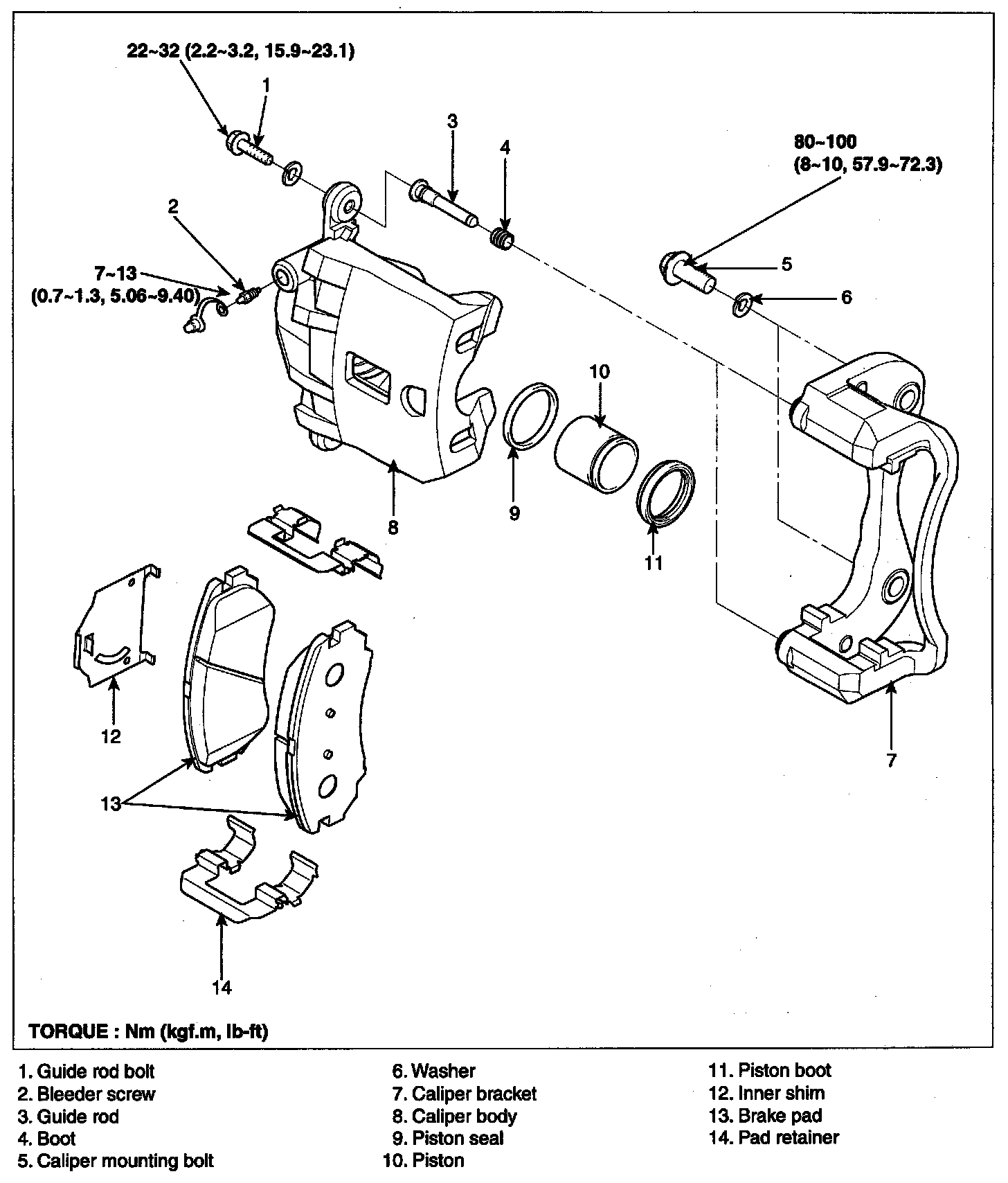 22~32 (2.2~3.2, 15.9~23.1)

1

3

4

80~100
(8~10, 57.9~72.3)

2

7~13
(0.7~1.3, 5.06~9.40)

5

6

10

8

9

11

12

13

7

14

TORQUE : Nm (kgf.m, lb-ft)

1. Guide rod bolt
2. Bleeder screw
3. Guide rod
4. Boot
5. Caliper mounting bolt

6. Washer
7. Caliper bracket
8. Caliper body
9. Piston seal
10. Piston

11. Piston boot
12. Inner shim
13. Brake pad
14. Pad retainer