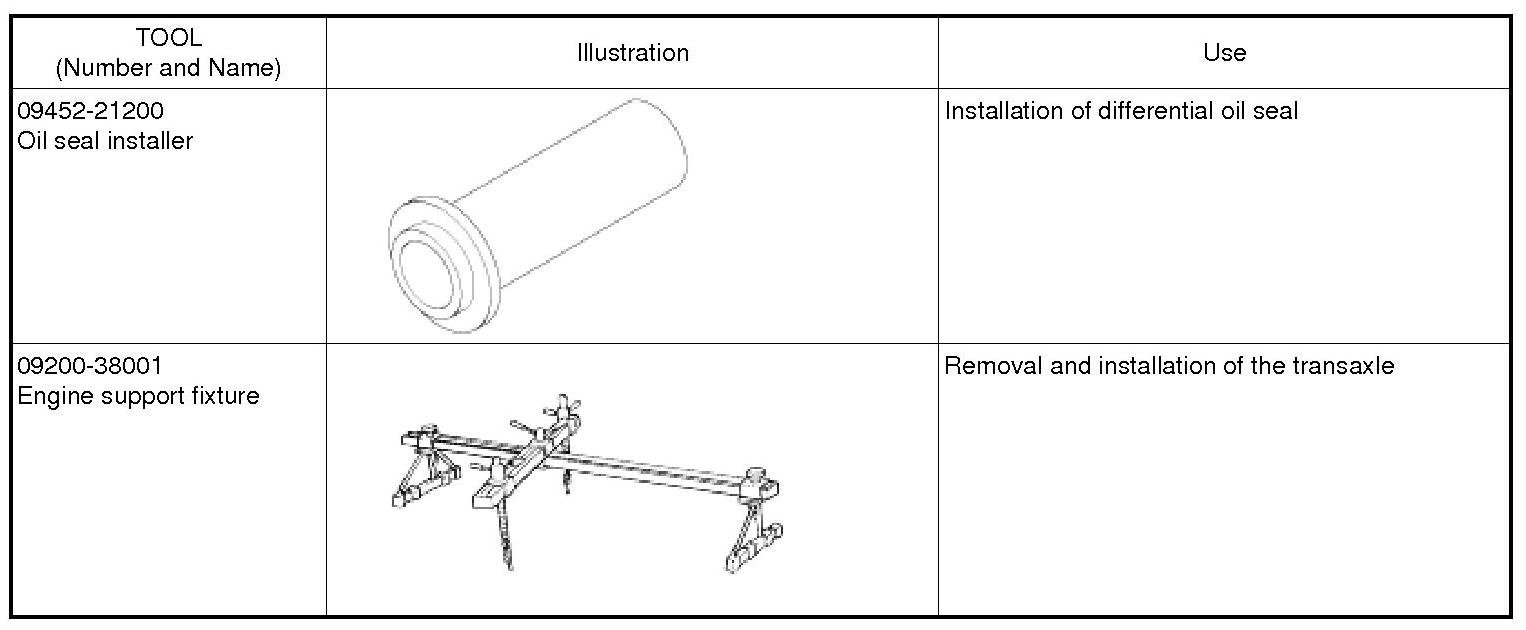 | TOOL (Number and Name) | Illustration | Use |
|---|---|---|
| 09452-21200 Oil seal installer | | Installation of differential oil seal |
| 09200-38001 Engine support fixture | | Removal and installation of the transaxle |