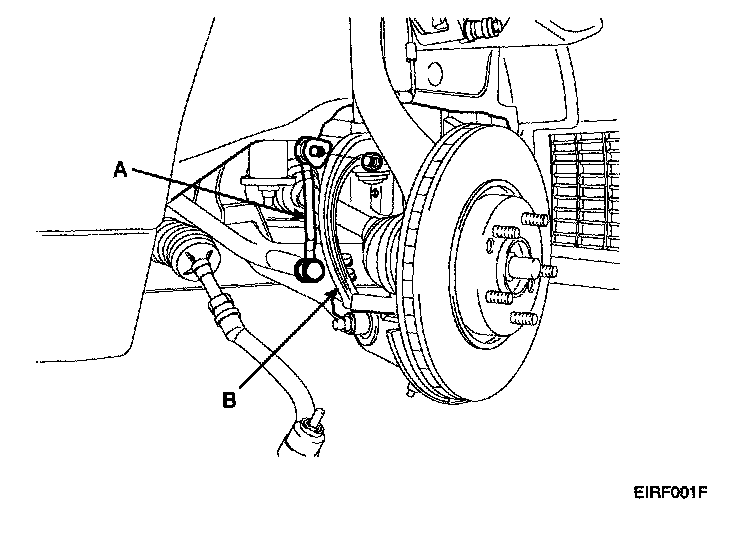 A

B

EIRF001F