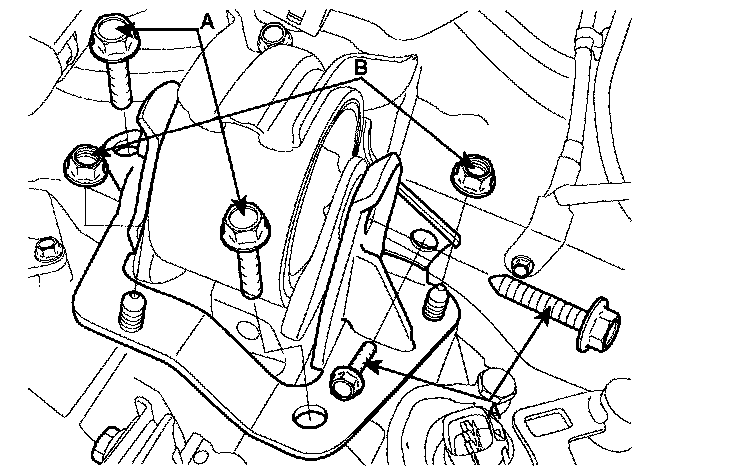 A
B
A