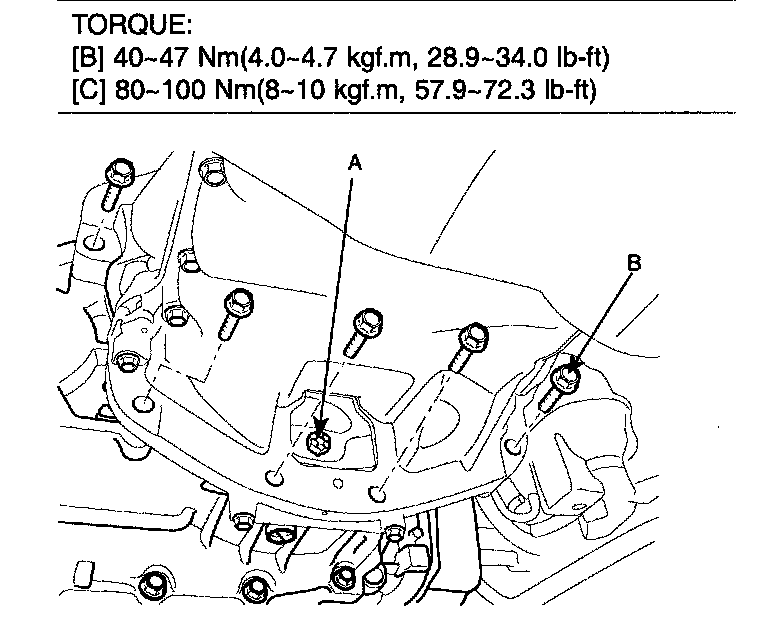 TORQUE:
[B] 40~47 Nm(4.0~4.7 kgf.m, 28.9~34.0 lb-ft)
[C] 80~100 Nm(8~10 kgf.m, 57.9~72.3 lb-ft)

A

B