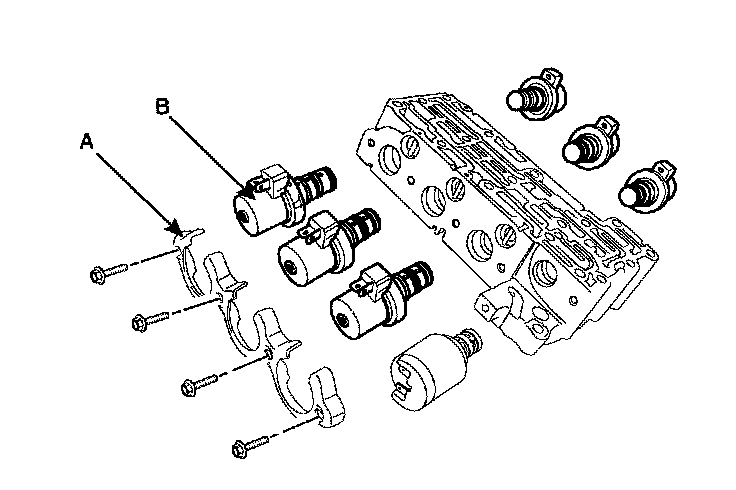 B
A