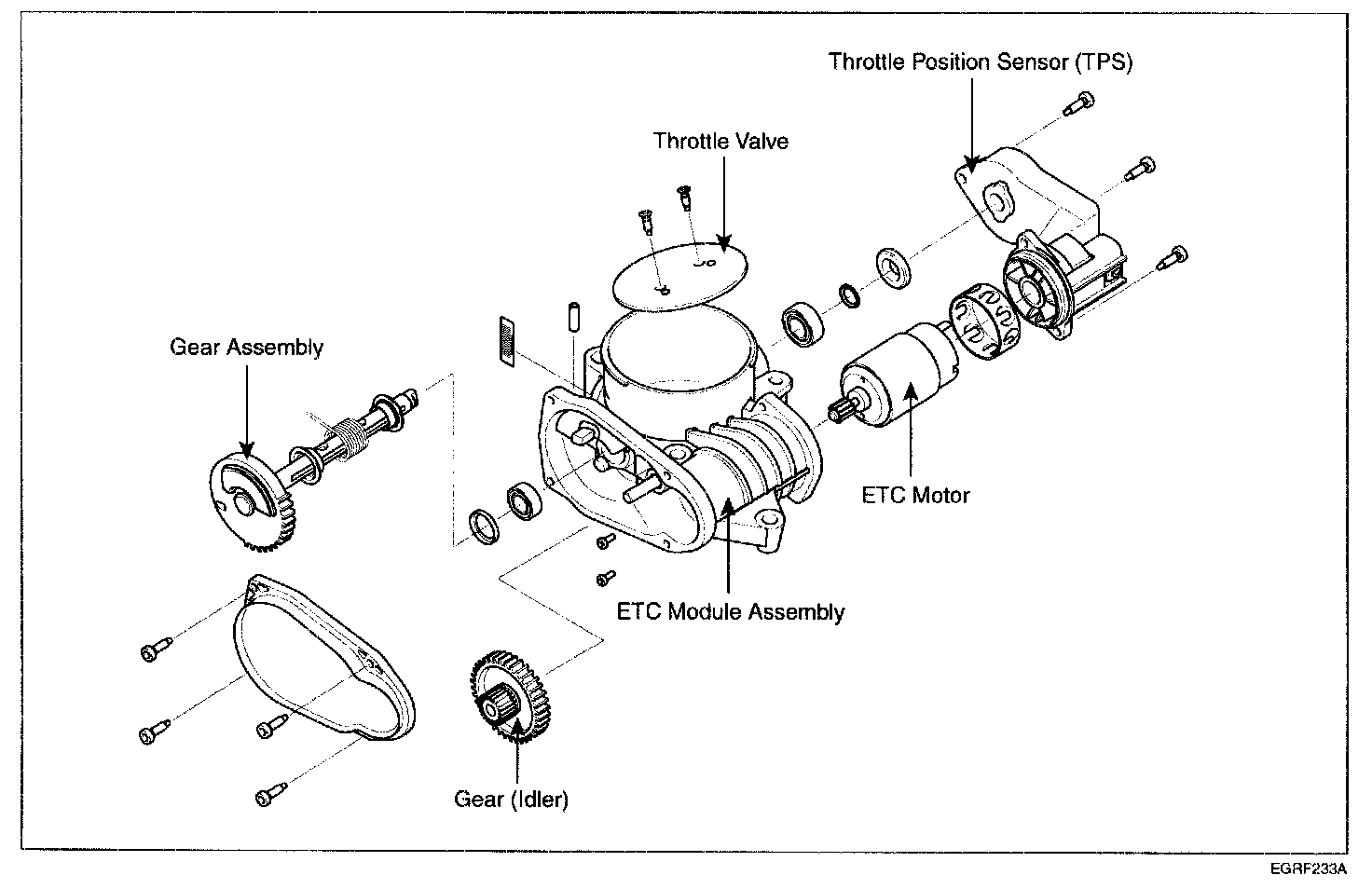 Throttle Position Sensor (TPS)

Throttle Valve

Gear Assembly

ETC Motor

ETC Module Assembly

Gear (Idler)

EGRF233A