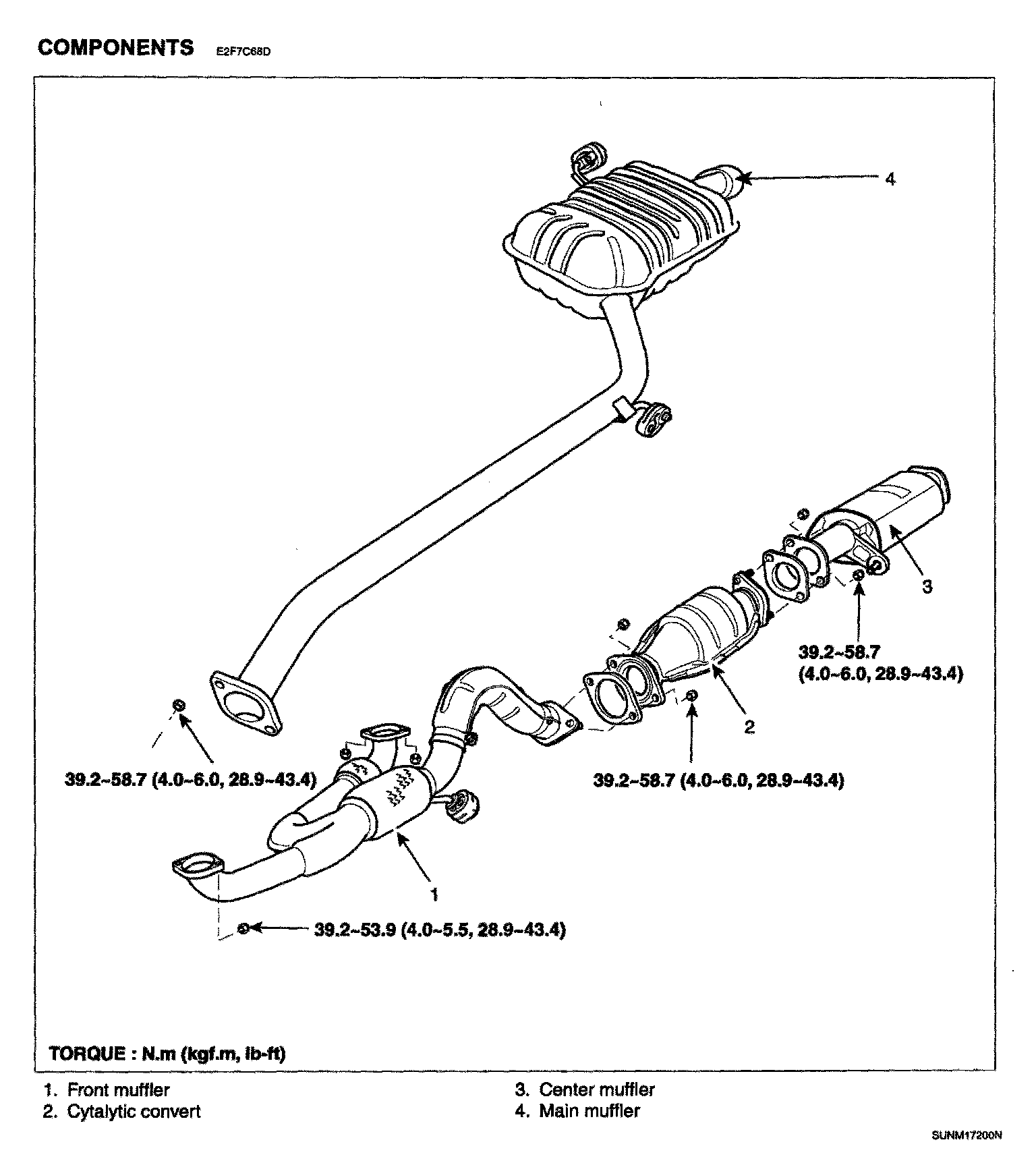 COMPONENTS E2F7C68D

4

3

39.2~58.7
(4.0~6.0, 28.9~43.4)

2

39.2~58.7 (4.0~6.0, 28.9~43.4)

39.2~58.7 (4.0~6.0, 28.9~43.4)

1

39.2~53.9 (4.0~5.5, 28.9~43.4)

TORQUE : N.m (kgf.m, lb-ft)

1. Front muffler
2. Cytalytic convert

3. Center muffler
4. Main muffler

SUNM17200N