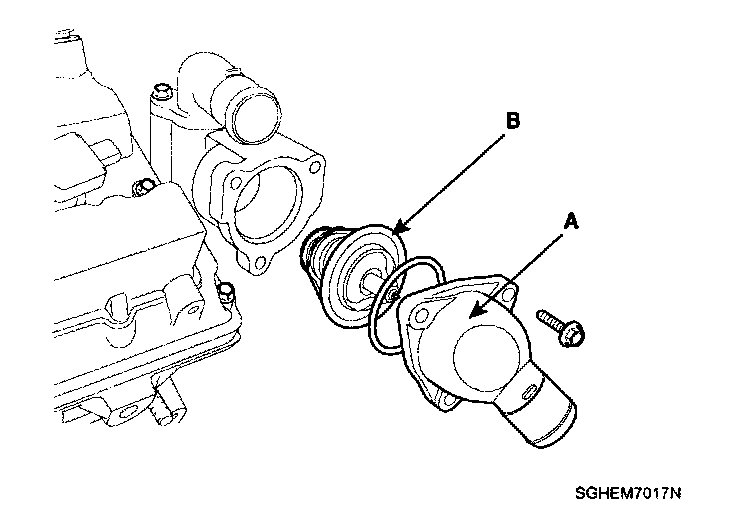 B
A
SGHEM7017N