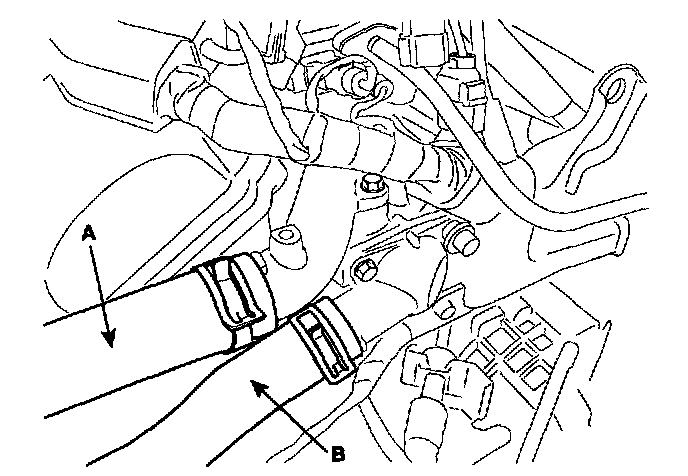 A

B