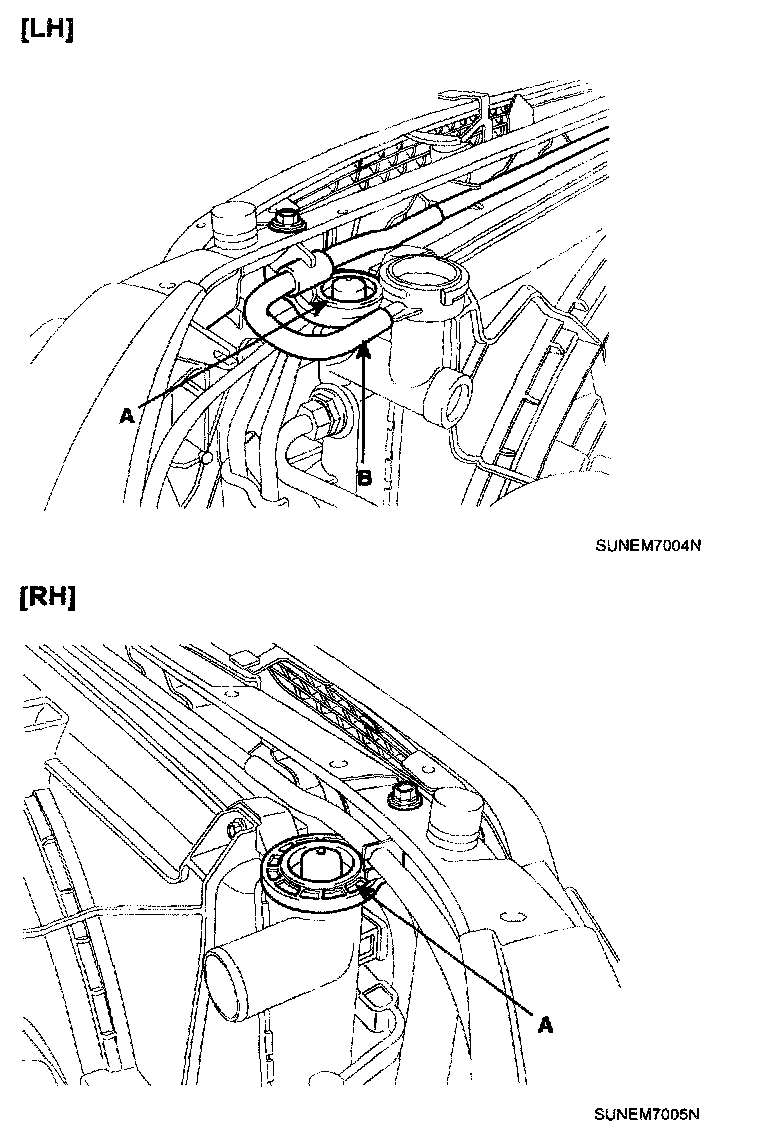 [LH]

A

B

SUNEM7004N

[RH]

A

SUNEM7005N