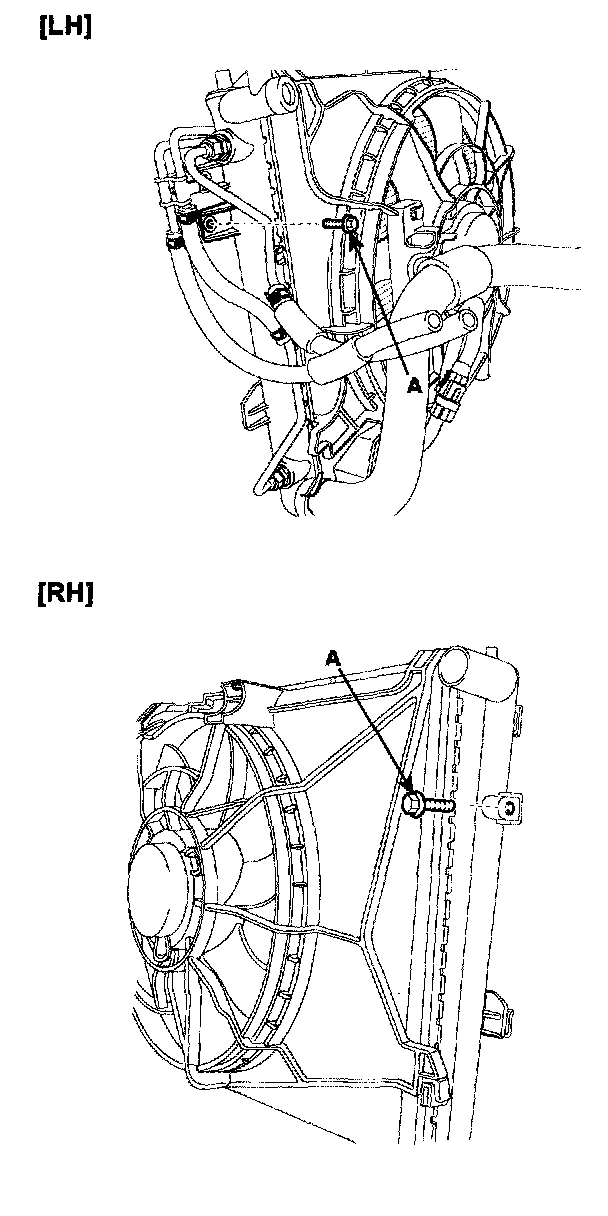 [LH]

A

[RH]

A