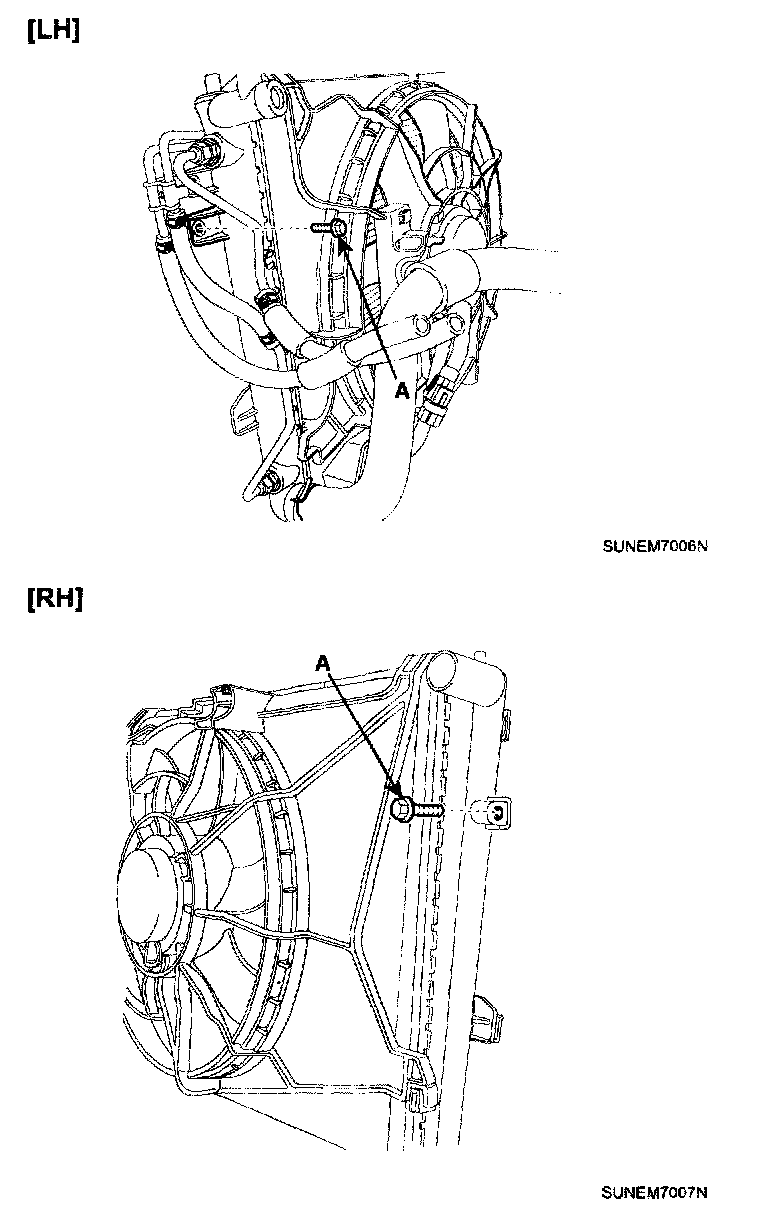 [LH]

A

SUNEM7006N

[RH]

A

SUNEM7007N