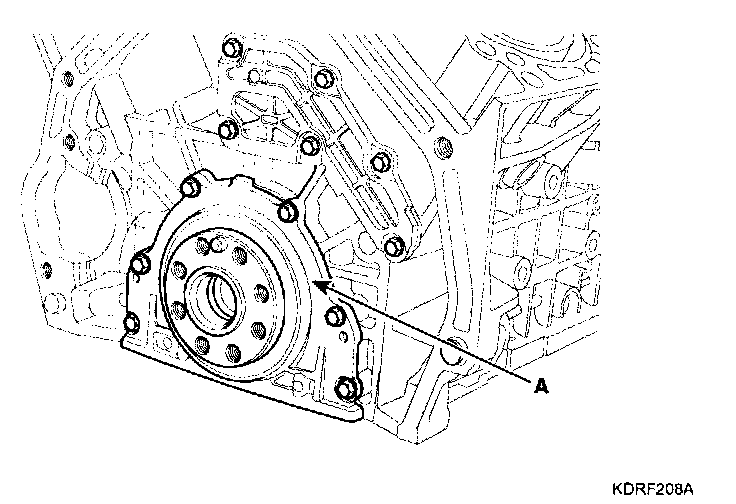 A

KDRF208A