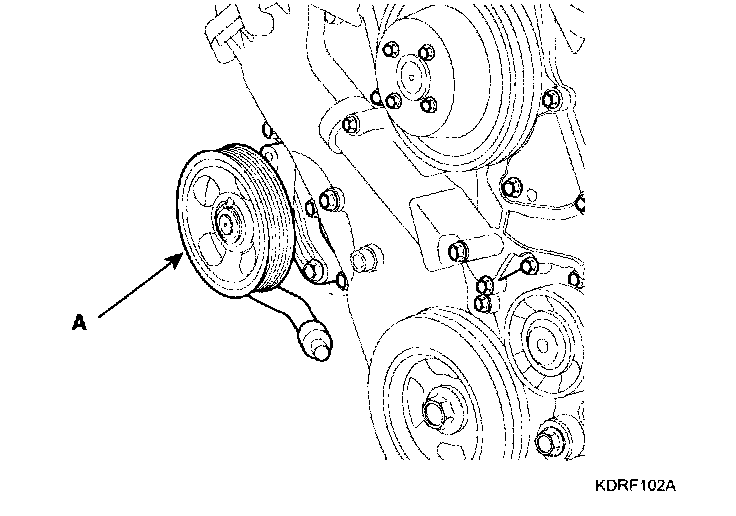 A

KDRF102A