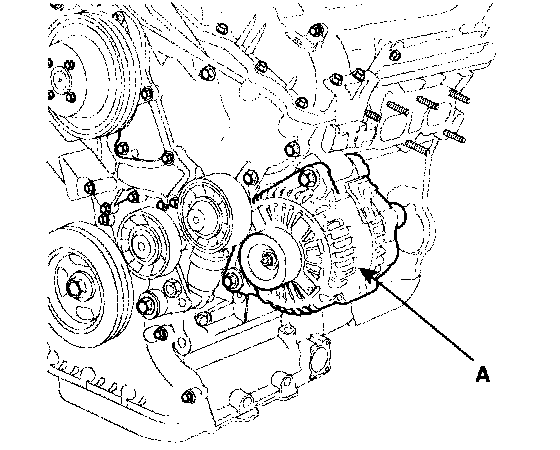 A