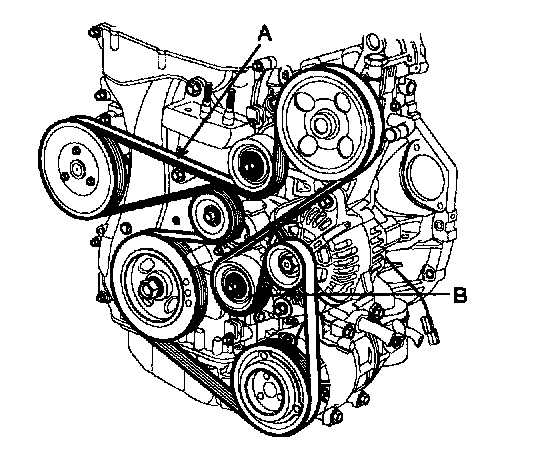 A

B