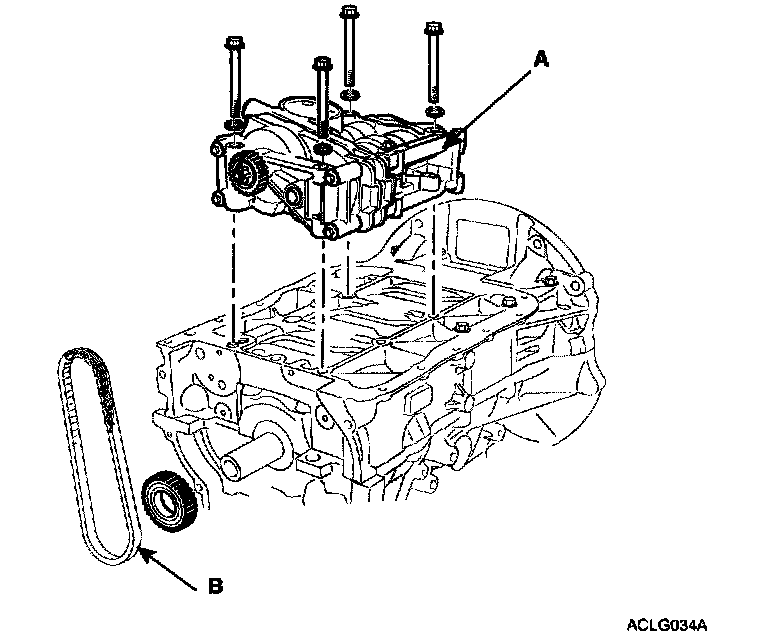 A

B

ACLG034A