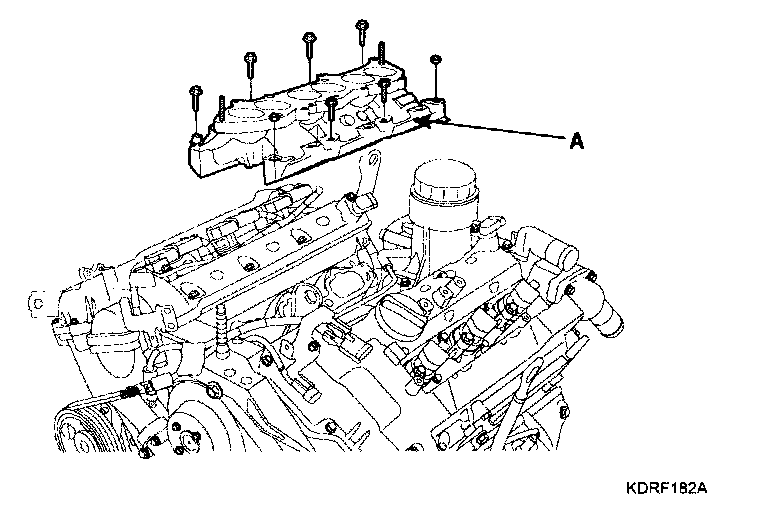 A

KDRF182A