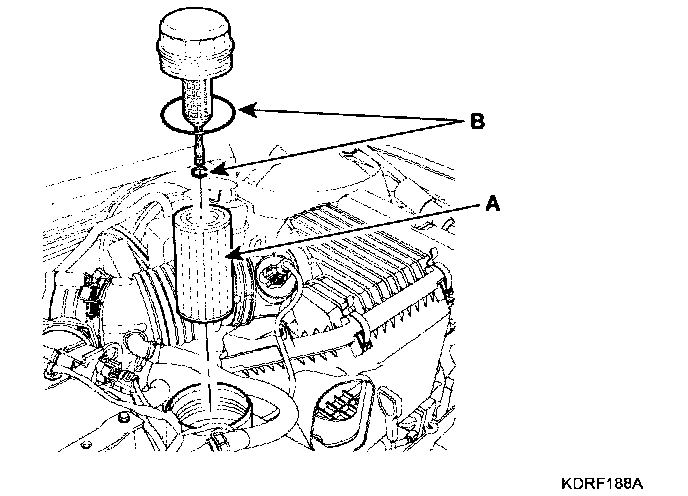 B

A

KDRF188A