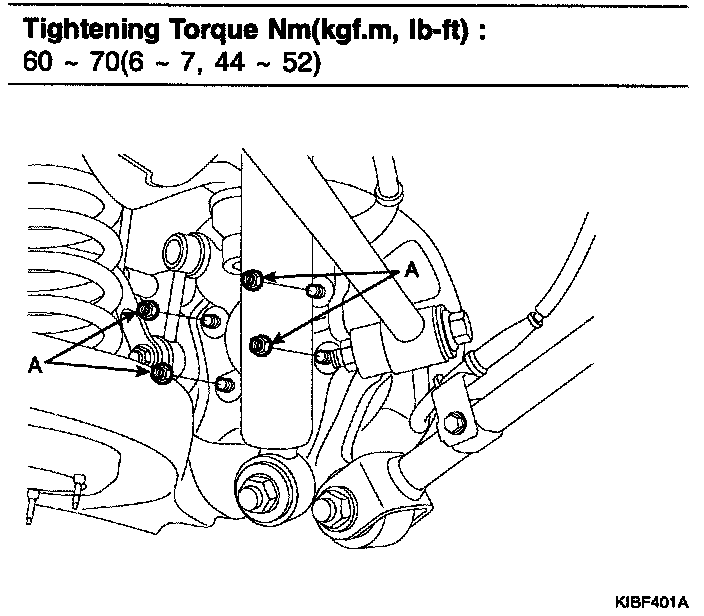 Tightening Torque Nm(kgf.m, lb-ft) :
60 ~ 70(6 ~ 7, 44 ~ 52)

A

A

KIBF401A