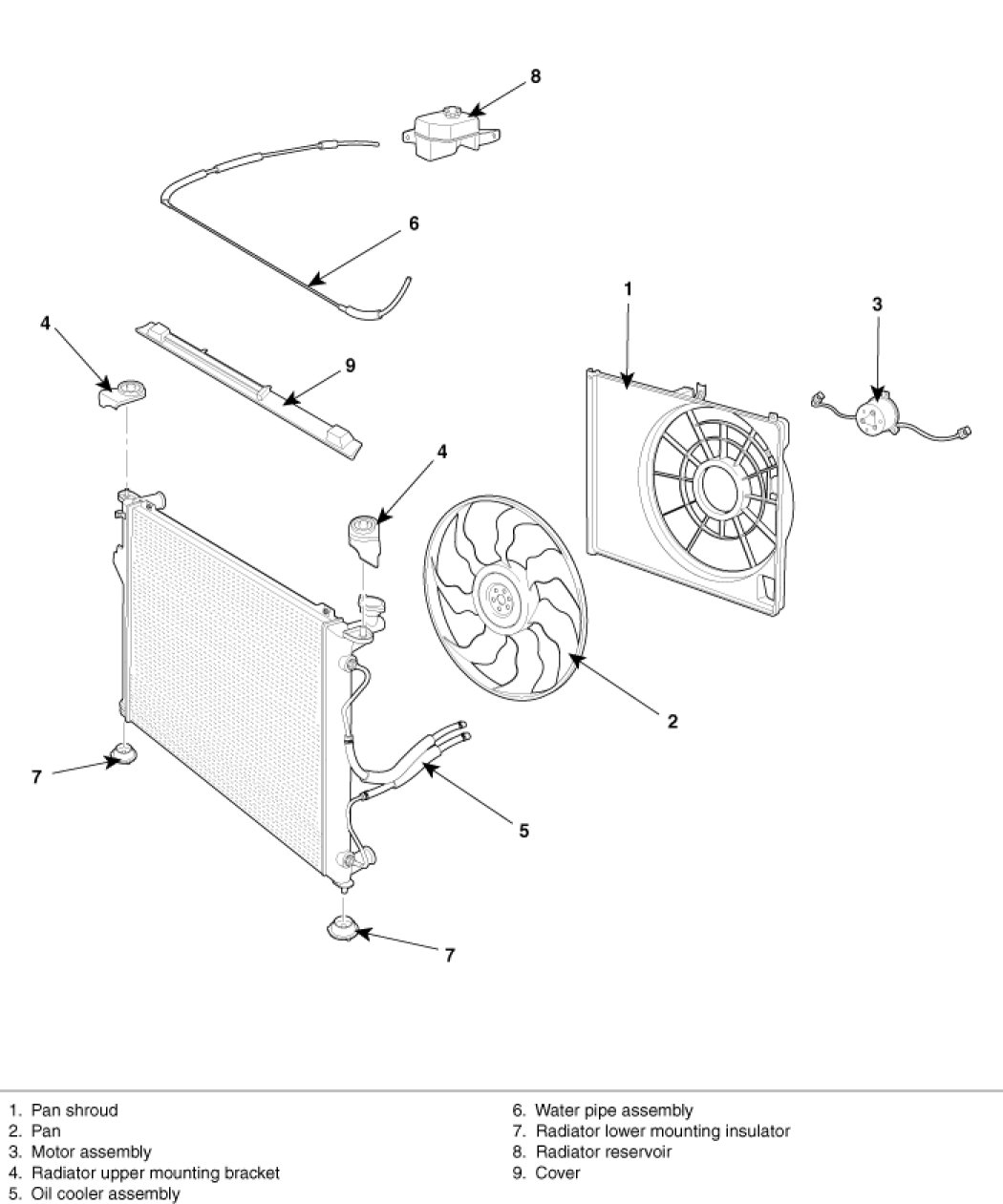 8

6

1

3

4

9

4

2

7

5

7

1. Pan shroud
2. Pan
3. Motor assembly
4. Radiator upper mounting bracket
5. Oil cooler assembly

6. Water pipe assembly
7. Radiator lower mounting insulator
8. Radiator reservoir
9. Cover