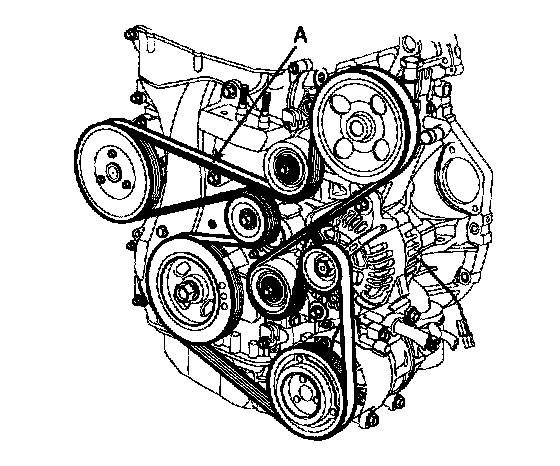 A