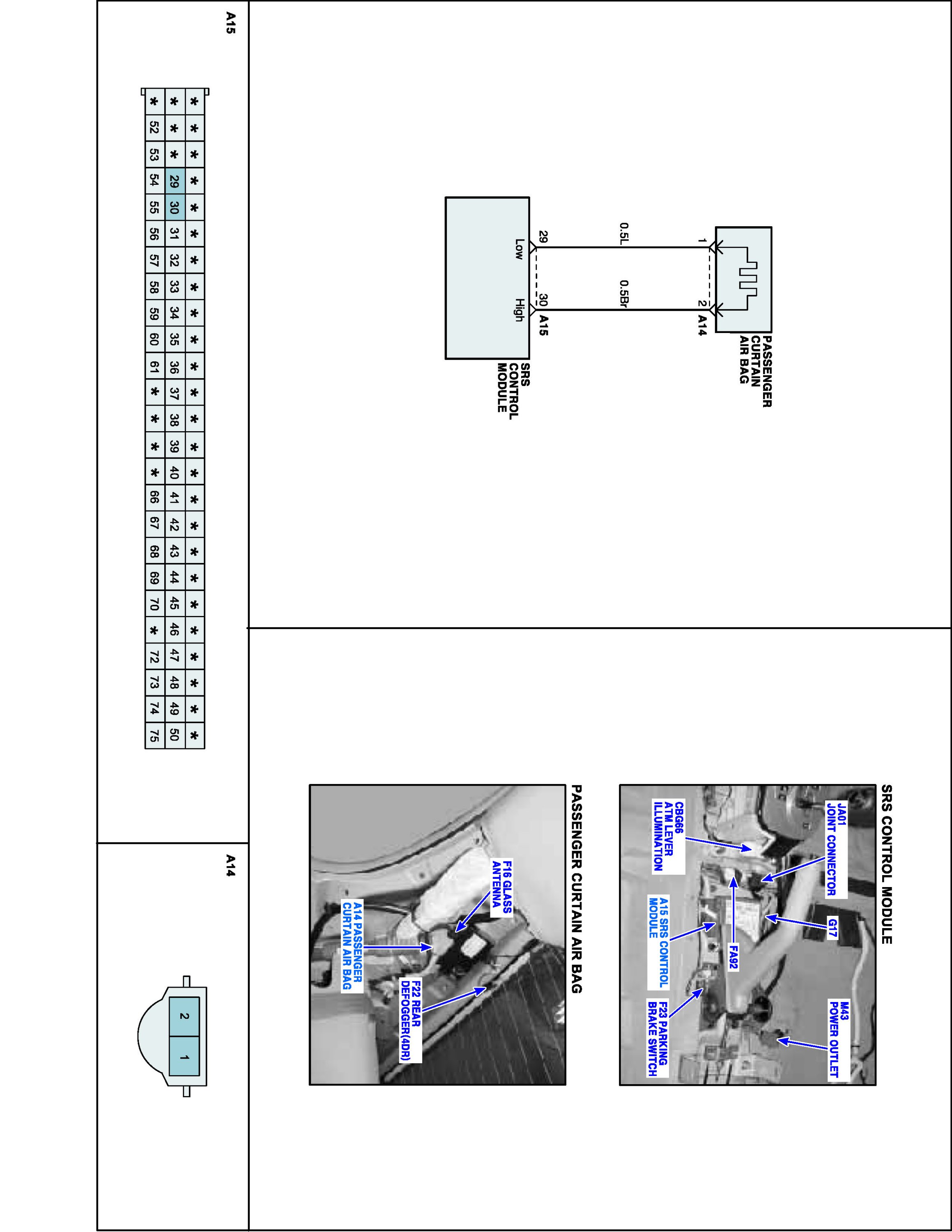 PASSENGER CURTAIN AIR BAG

1
2
A14

0.5L
0.5Br

29
30
A15
Low
High

SRS CONTROL MODULE

SRS CONTROL MODULE

JA01 JOINT CONNECTOR
G17
M43 POWER OUTLET
CBG66 ATM LEVER ILLUMINATION
FA92
A15 SRS CONTROL MODULE
F23 PARKING BRAKE SWITCH

PASSENGER CURTAIN AIR BAG

F16 GLASS ANTENNA
A14 PASSENGER CURTAIN AIR BAG
F22 REAR DEFOGGER(4DR)

A15

| * | * | * | * | * | * | * | * | * | * | * | * | * | * | * | * | * | * | * | * | * | * | * | * | * |
|---|---|---|---|---|---|---|---|---|---|---|---|---|---|---|---|---|---|---|---|---|---|---|---|---|
| * | * | * | 29 | 30 | 31 | 32 | 33 | 34 | 35 | 36 | 37 | 38 | 39 | 40 | 41 | 42 | 43 | 44 | 45 | 46 | 47 | 48 | 49 | 50 |
| * | 52 | 53 | 54 | 55 | 56 | 57 | 58 | 59 | 60 | 61 | * | * | * | * | 66 | 67 | 68 | 69 | 70 | * | 72 | 73 | 74 | 75 |

A14

2
1