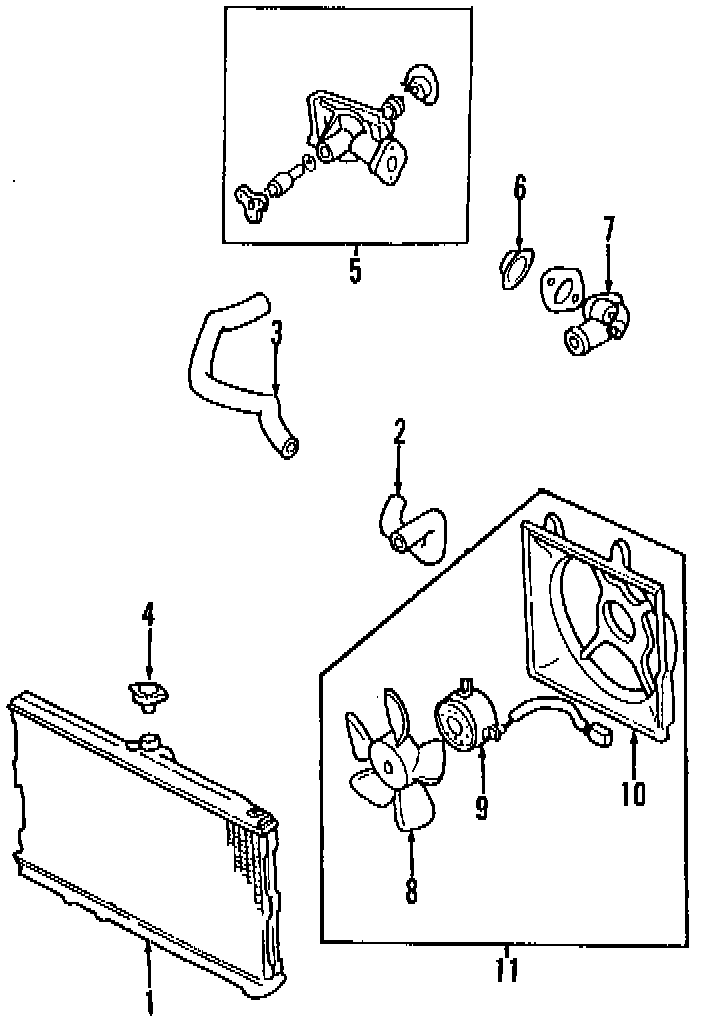 5
6
7
3
2
4
10
9
8
11
1