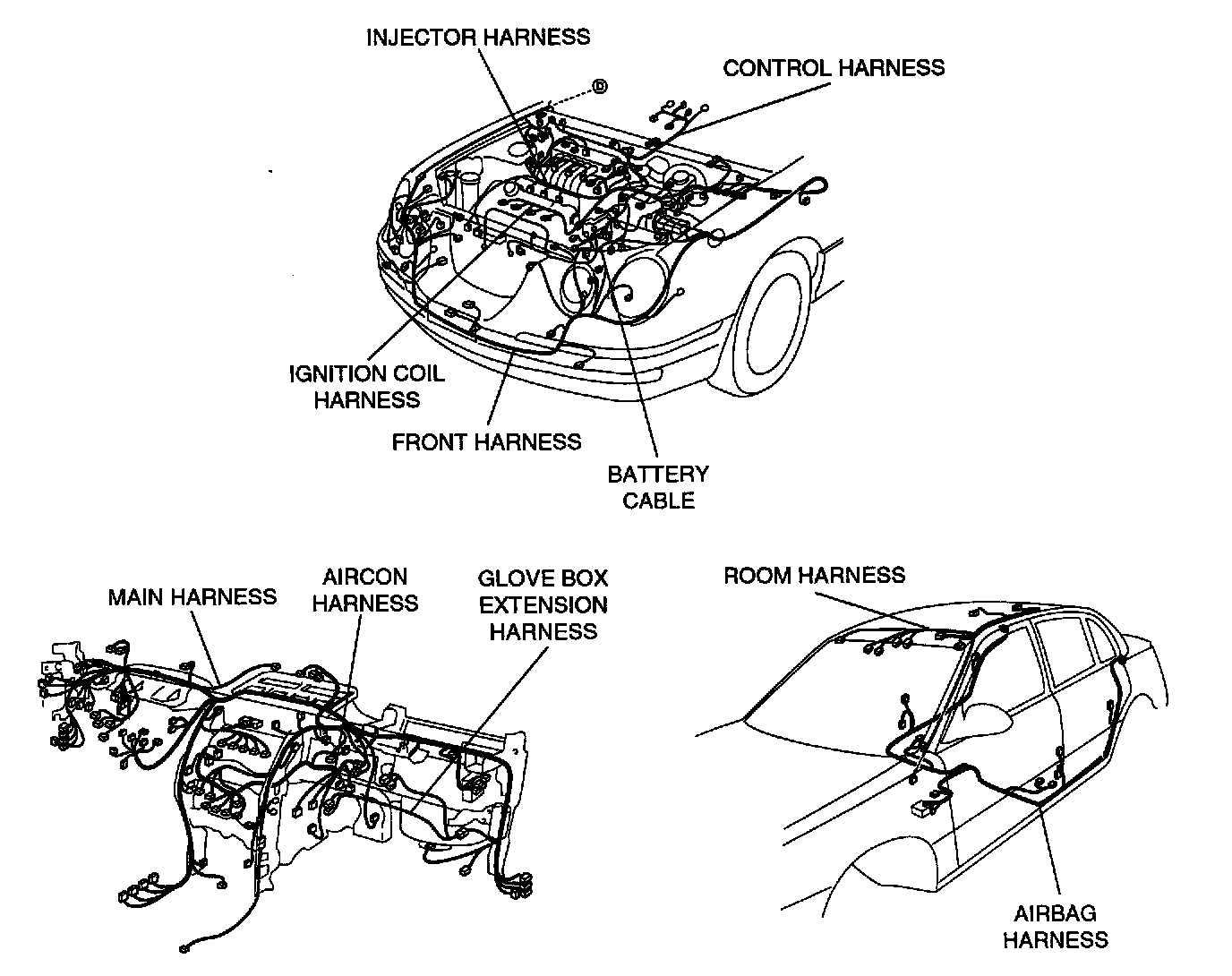 INJECTOR HARNESS

CONTROL HARNESS

D

IGNITION COIL HARNESS

FRONT HARNESS

BATTERY CABLE

MAIN HARNESS

AIRCON HARNESS

GLOVE BOX EXTENSION HARNESS

ROOM HARNESS

AIRBAG HARNESS