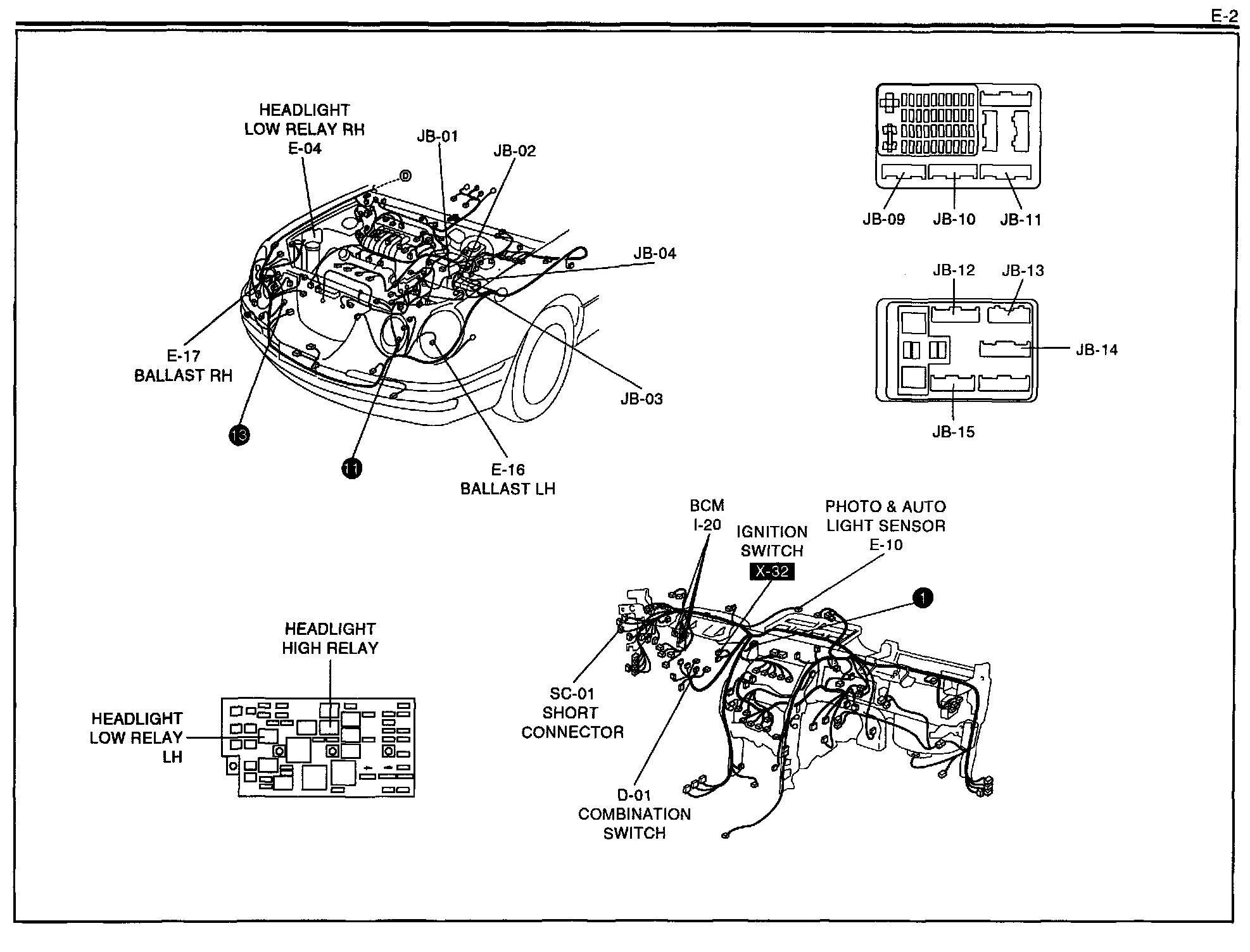 E-2

HEADLIGHT LOW RELAY RH E-04

JB-01

JB-02

D

JB-04

E-17 BALLAST RH

JB-03

13

11

E-16 BALLAST LH

JB-09

JB-10

JB-11

JB-12

JB-13

JB-14

JB-15

HEADLIGHT HIGH RELAY

HEADLIGHT LOW RELAY LH

BCM I-20

IGNITION SWITCH X-32

PHOTO & AUTO LIGHT SENSOR E-10

1

SC-01 SHORT CONNECTOR

D-01 COMBINATION SWITCH