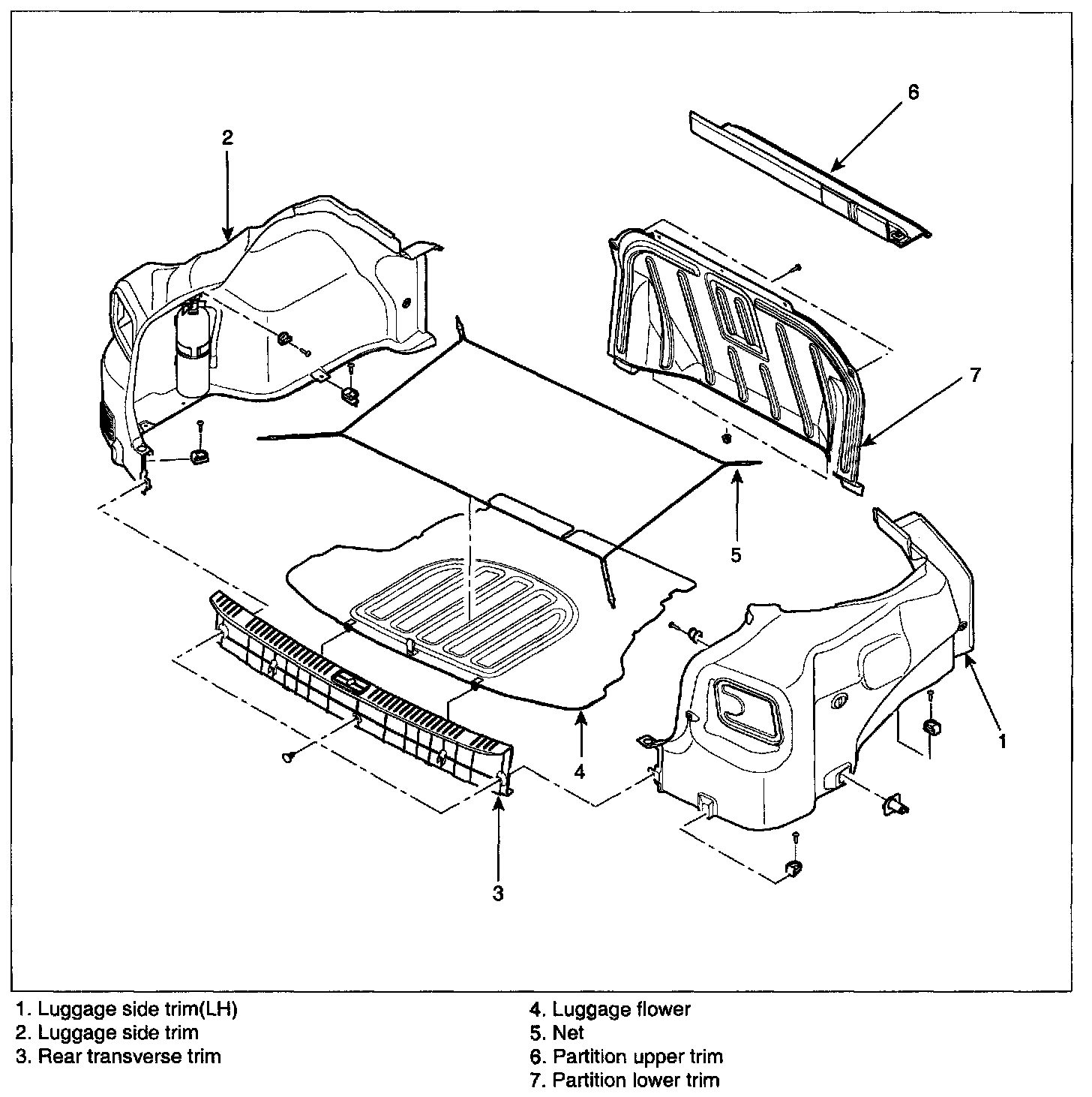 6

2

7

5

1

4

3

1. Luggage side trim(LH)
2. Luggage side trim
3. Rear transverse trim

4. Luggage flower
5. Net
6. Partition upper trim
7. Partition lower trim