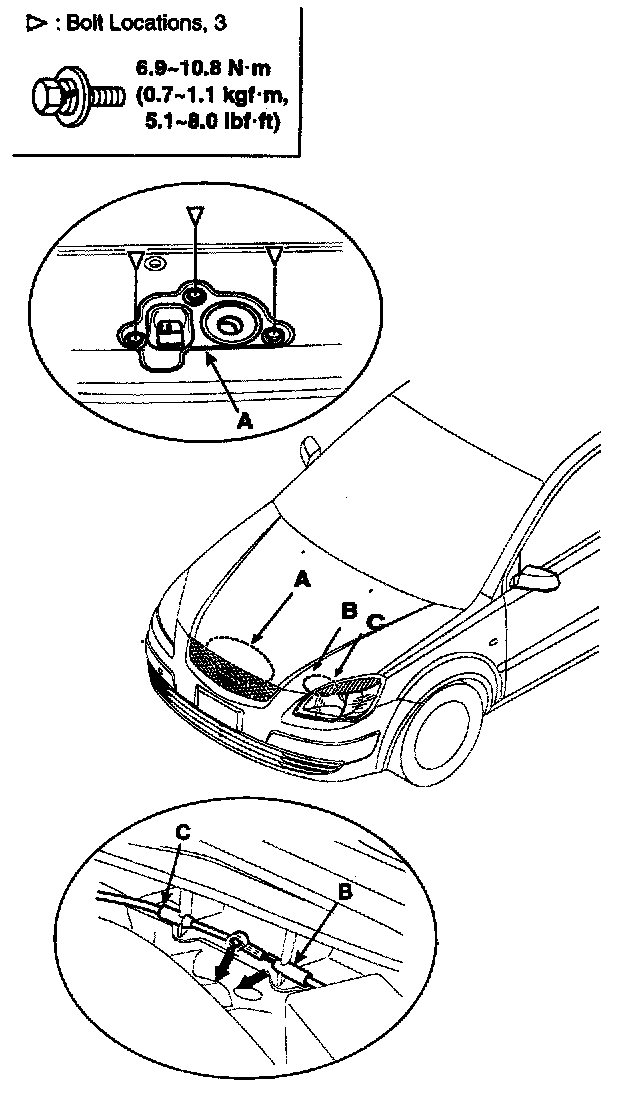 ▷ : Bolt Locations, 3

6.9~10.8 N·m (0.7~1.1 kgf·m, 5.1~8.0 lbf·ft)

A

A

B

C

C

B