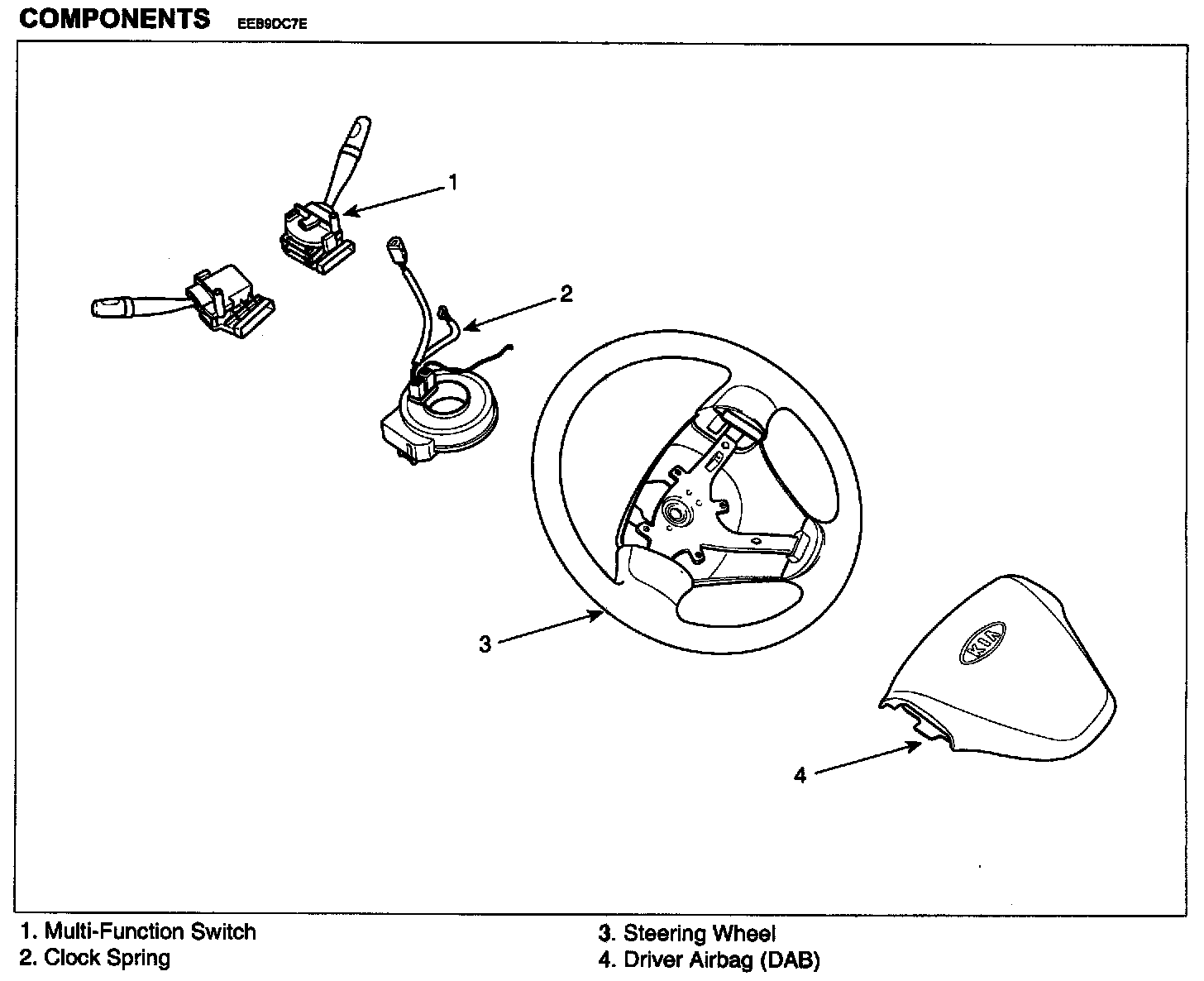 COMPONENTS EEB9DC7E

1

2

3

4

KIA

1. Multi-Function Switch
2. Clock Spring

3. Steering Wheel
4. Driver Airbag (DAB)