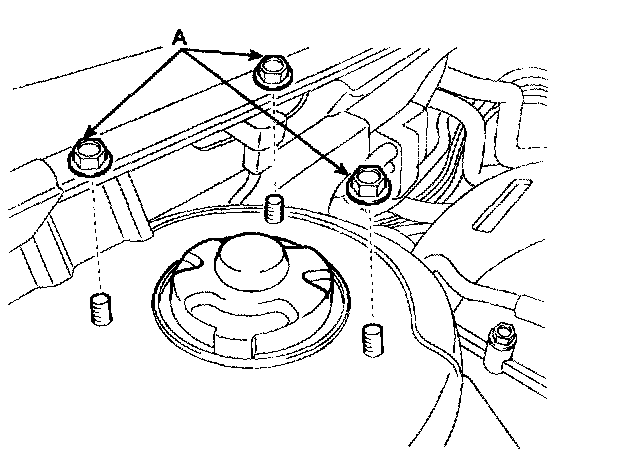 A