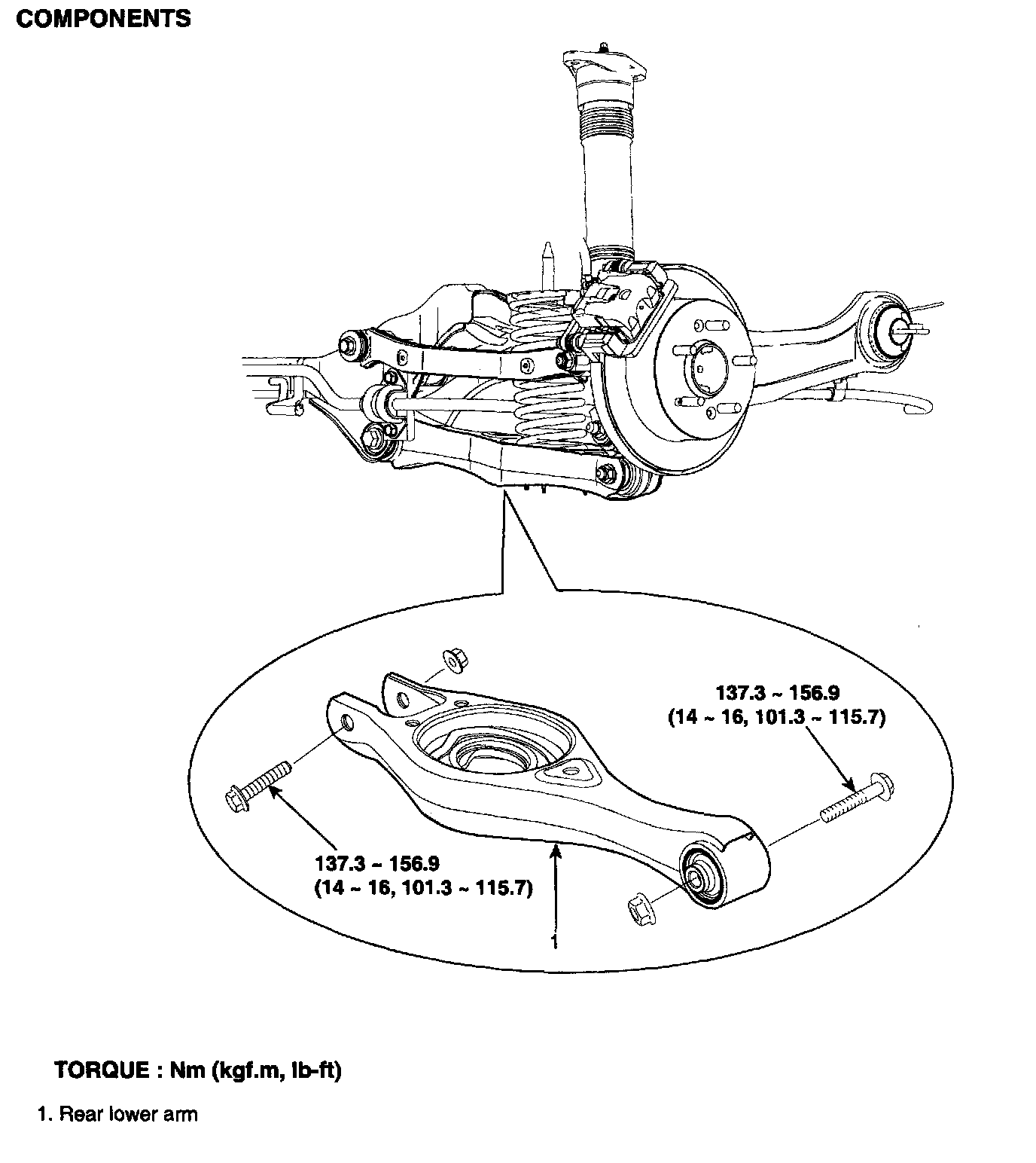 COMPONENTS

137.3 ~ 156.9
(14 ~ 16, 101.3 ~ 115.7)

137.3 ~ 156.9
(14 ~ 16, 101.3 ~ 115.7)

1

TORQUE : Nm (kgf.m, lb-ft)

1. Rear lower arm