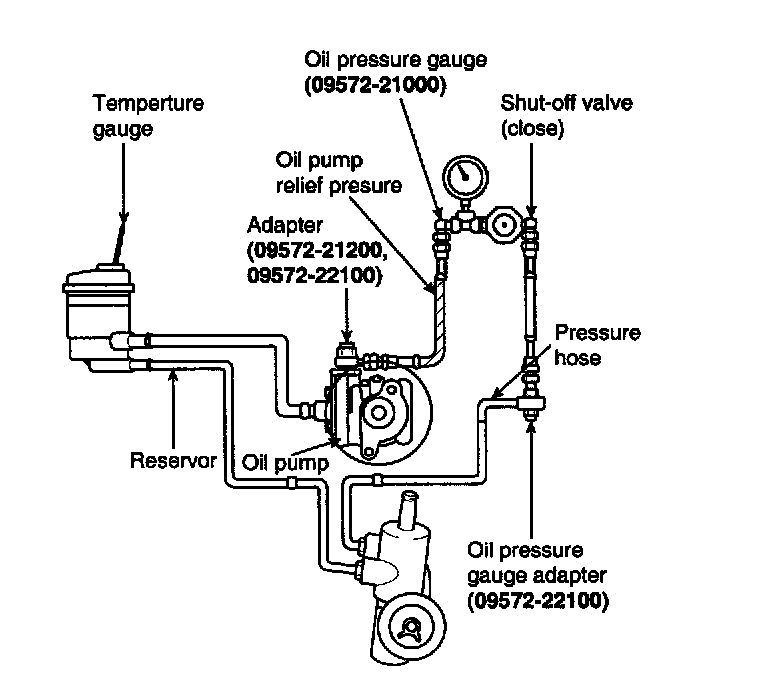 Oil pressure gauge
(09572-21000)

Temperture gauge

Shut-off valve (close)

Oil pump relief presure

Adapter
(09572-21200,
09572-22100)

Pressure hose

Reservor

Oil pump

Oil pressure gauge adapter
(09572-22100)