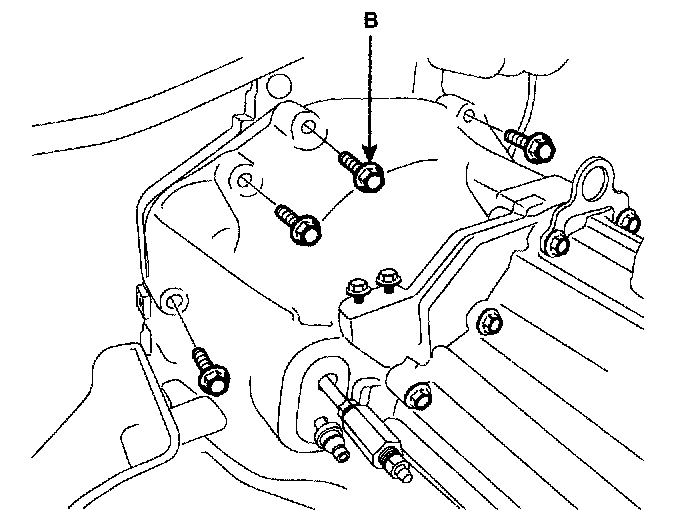 B