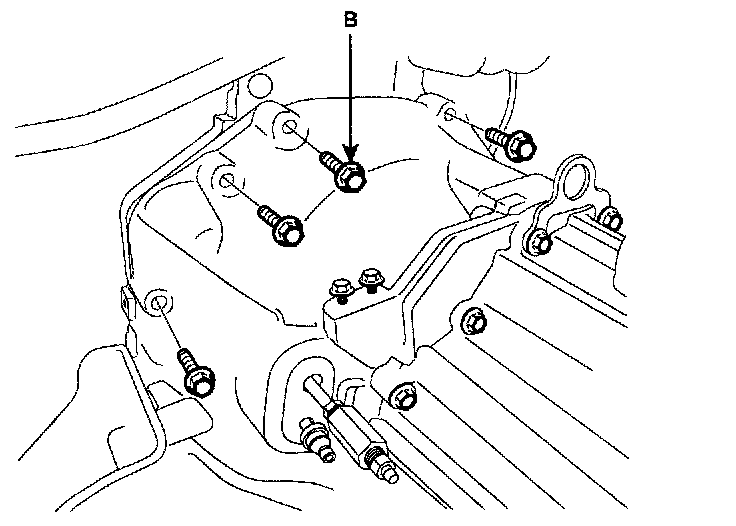 B