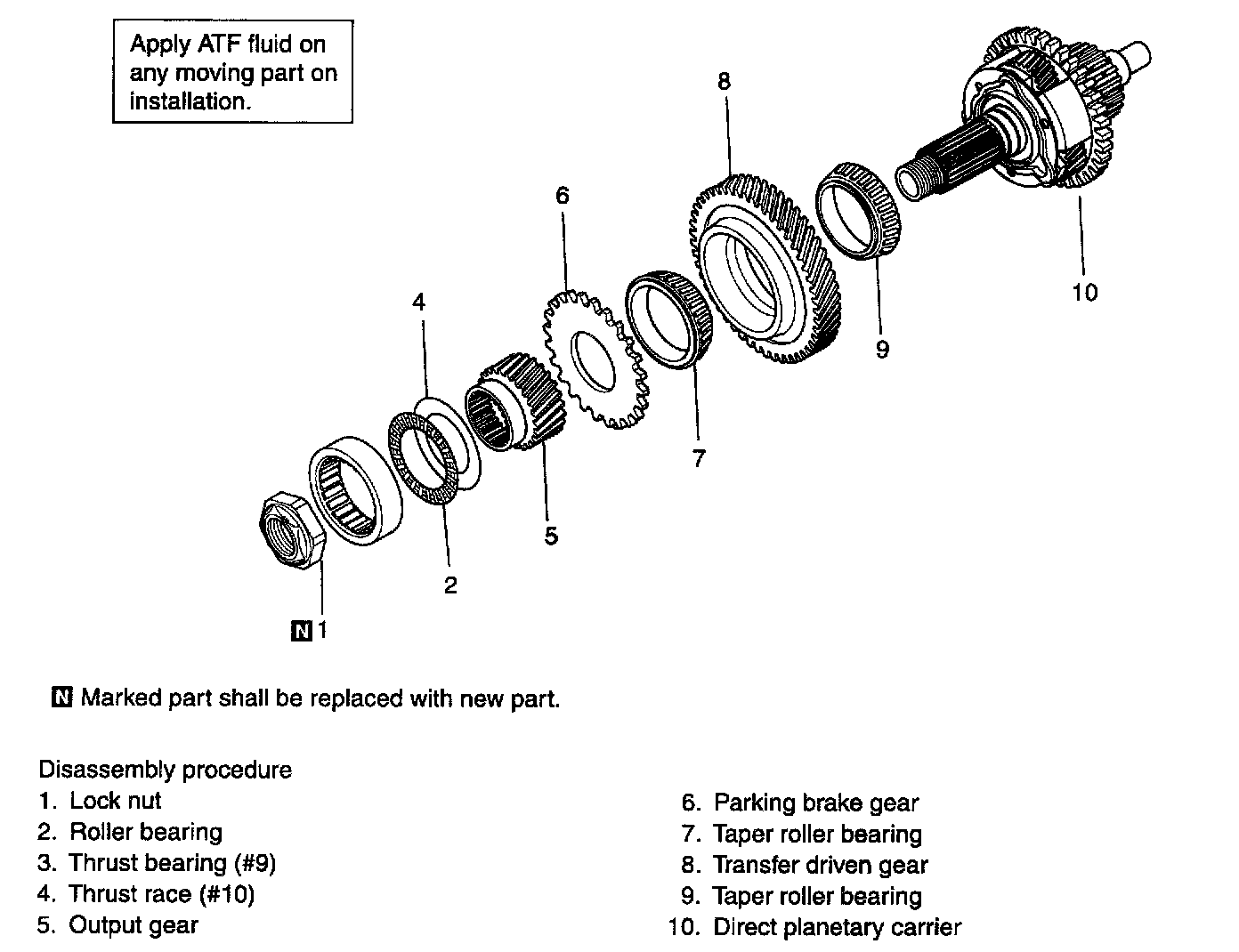 Apply ATF fluid on any moving part on installation.

8

6

10

4

9

7

5

2

N 1

N Marked part shall be replaced with new part.

Disassembly procedure
1. Lock nut
2. Roller bearing
3. Thrust bearing (#9)
4. Thrust race (#10)
5. Output gear

6. Parking brake gear
7. Taper roller bearing
8. Transfer driven gear
9. Taper roller bearing
10. Direct planetary carrier