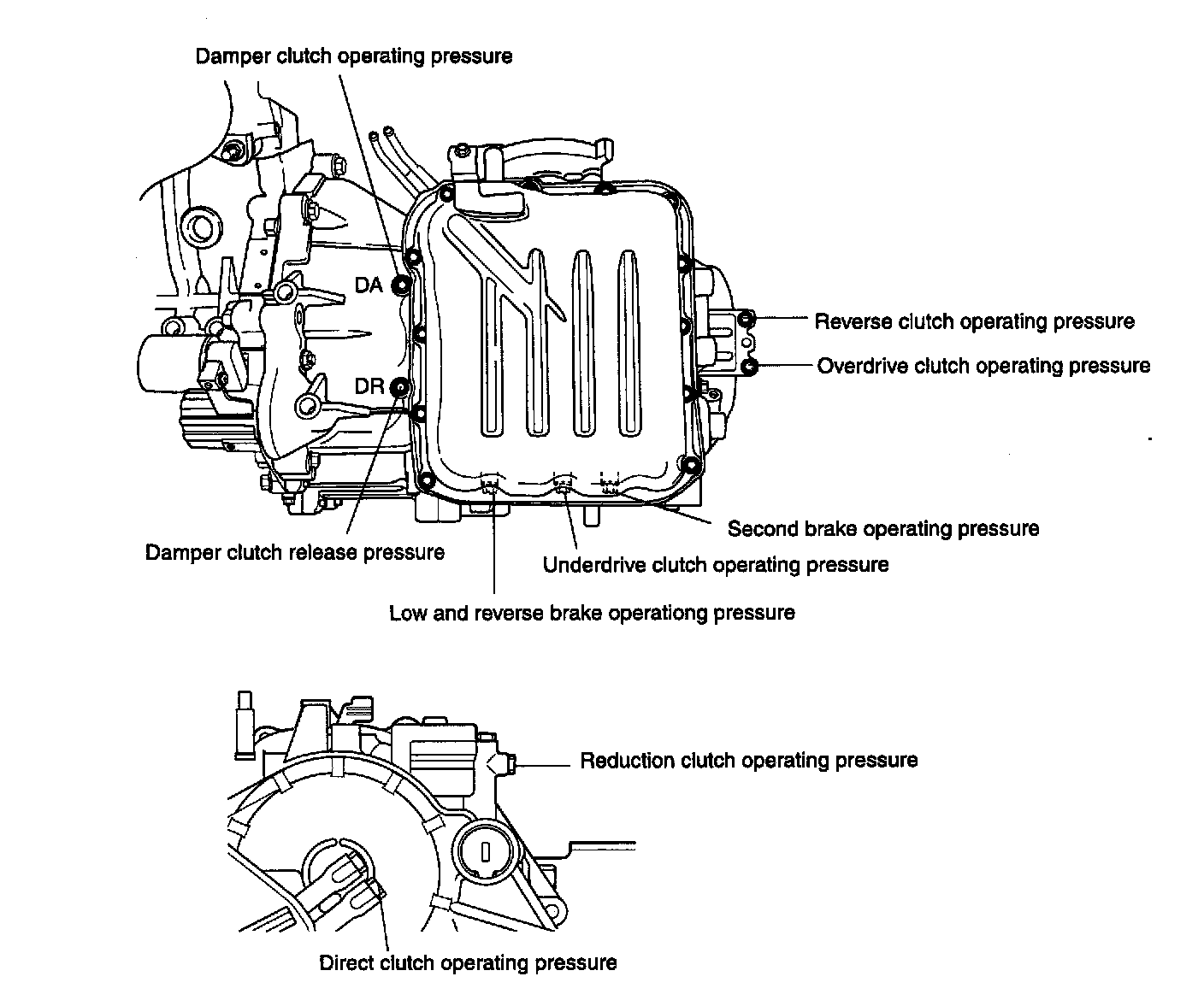 Damper clutch operating pressure

DA

DR

Reverse clutch operating pressure

Overdrive clutch operating pressure

Second brake operating pressure

Damper clutch release pressure

Underdrive clutch operating pressure

Low and reverse brake operationg pressure

Reduction clutch operating pressure

Direct clutch operating pressure