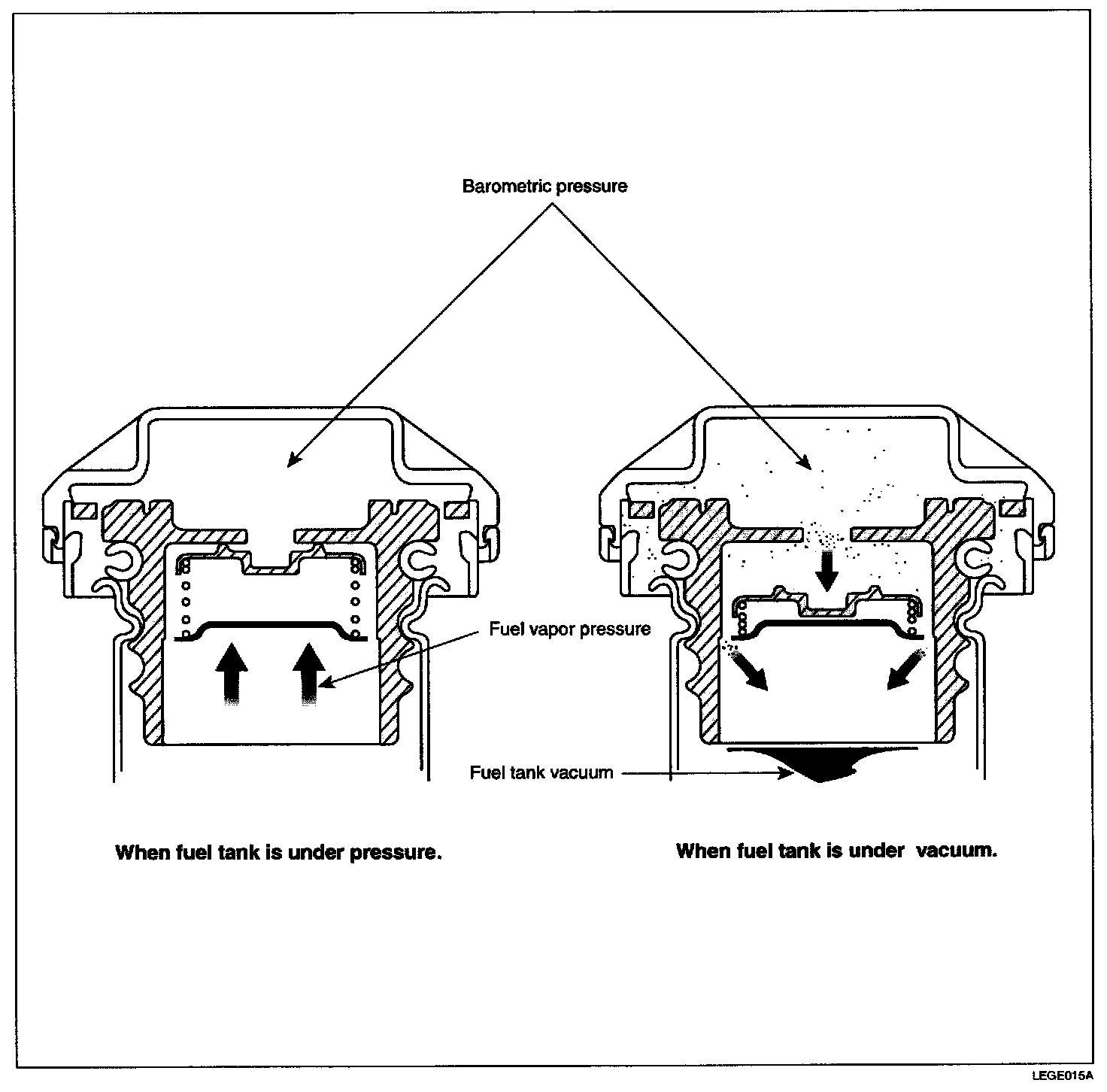 Barometric pressure

Fuel vapor pressure

Fuel tank vacuum

When fuel tank is under pressure.

When fuel tank is under vacuum.

LEGE015A