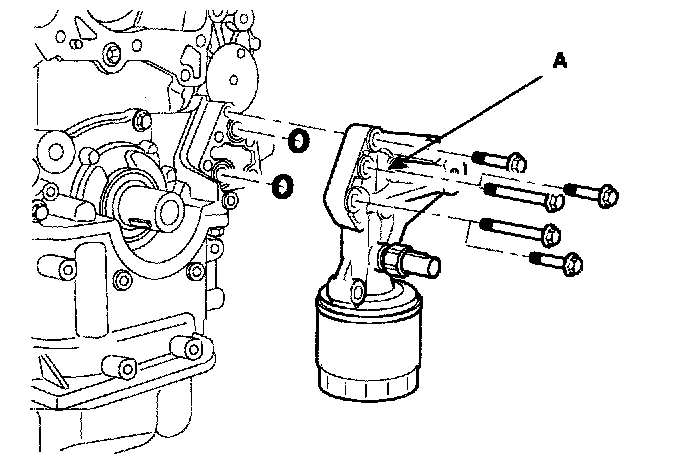 A