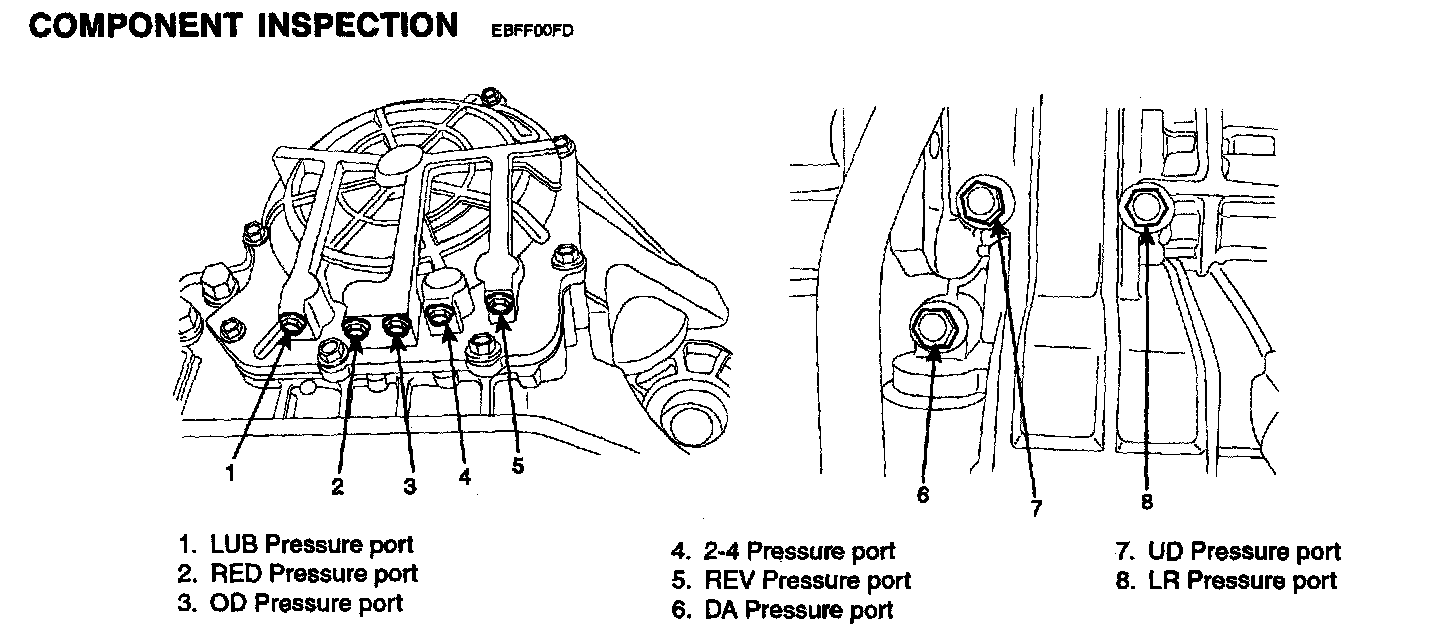 COMPONENT INSPECTION EBFF00FD

1
2
3
4
5

6
7
8

1. LUB Pressure port
2. RED Pressure port
3. OD Pressure port

4. 2-4 Pressure port
5. REV Pressure port
6. DA Pressure port

7. UD Pressure port
8. LR Pressure port