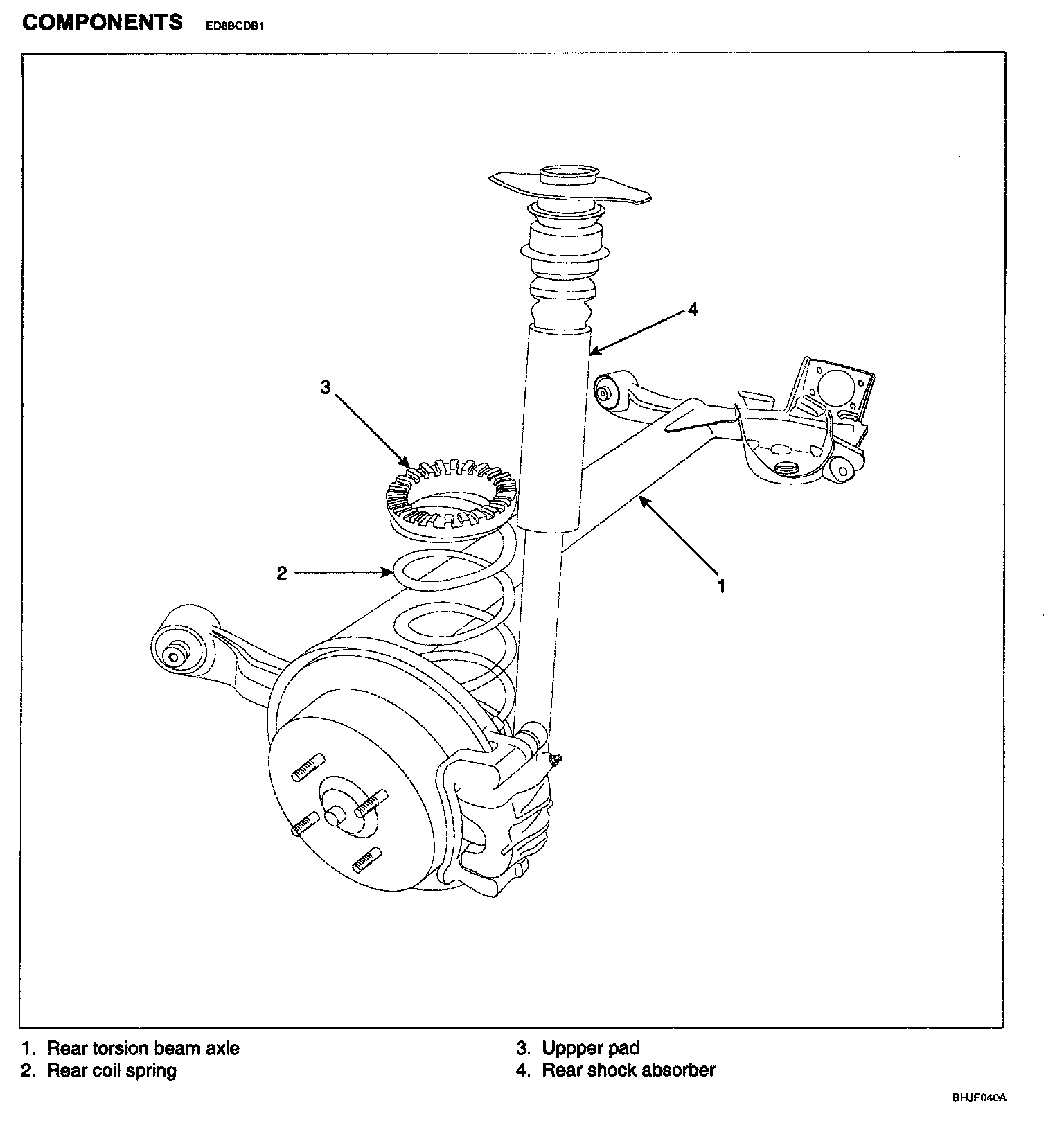 COMPONENTS ED8BCDB1

4

3

2

1

1. Rear torsion beam axle
2. Rear coil spring

3. Uppper pad
4. Rear shock absorber

BHJF040A