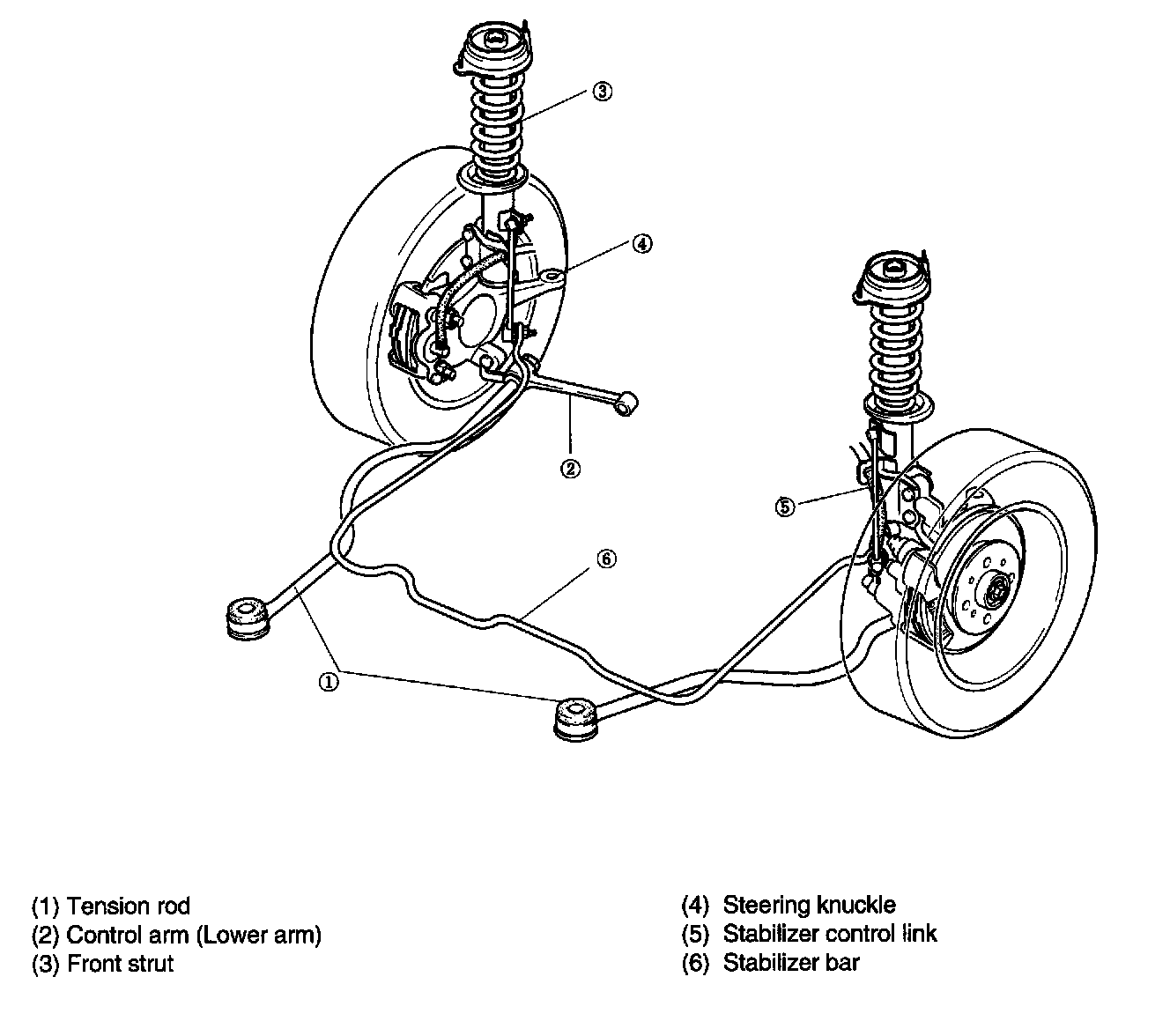 ③
④
②
⑤
⑥
①

(1) Tension rod
(2) Control arm (Lower arm)
(3) Front strut

(4) Steering knuckle
(5) Stabilizer control link
(6) Stabilizer bar