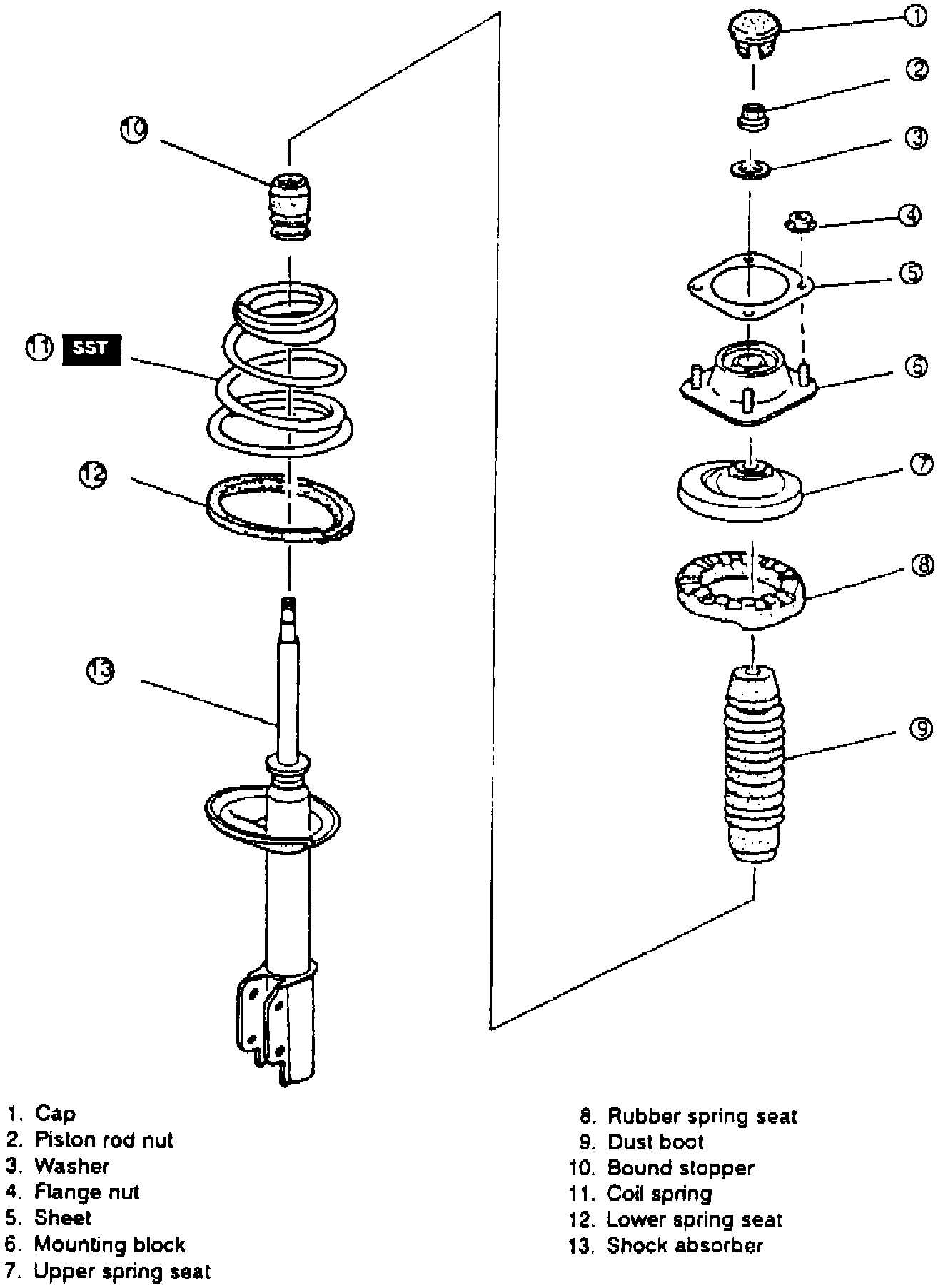 10

11 SST

12

13

1

2

3

4

5

6

7

8

9

1. Cap
2. Piston rod nut
3. Washer
4. Flange nut
5. Sheet
6. Mounting block
7. Upper spring seat

8. Rubber spring seat
9. Dust boot
10. Bound stopper
11. Coil spring
12. Lower spring seat
13. Shock absorber