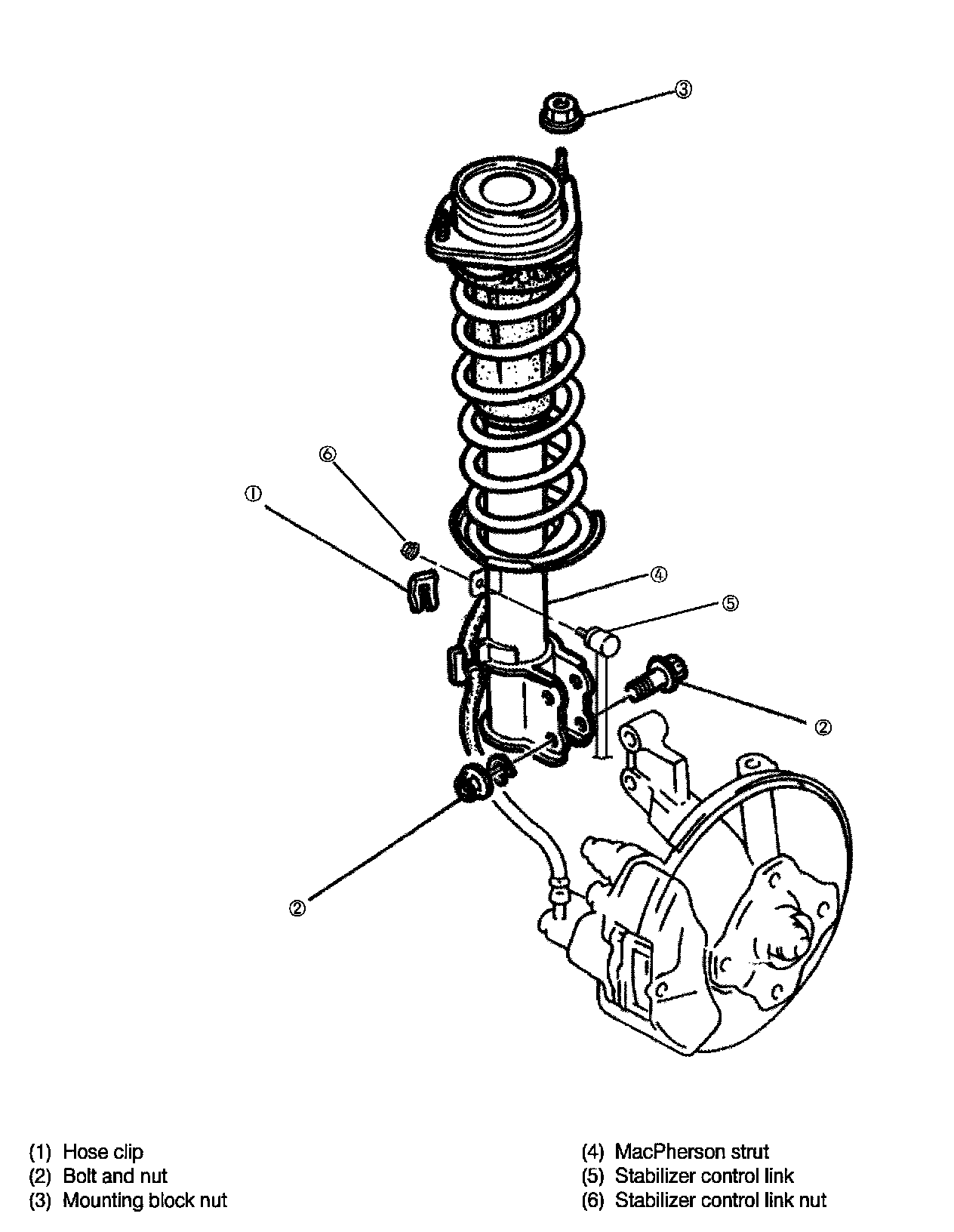 ③

⑥

①

④

⑤

②

②

(1) Hose clip
(2) Bolt and nut
(3) Mounting block nut

(4) MacPherson strut
(5) Stabilizer control link
(6) Stabilizer control link nut